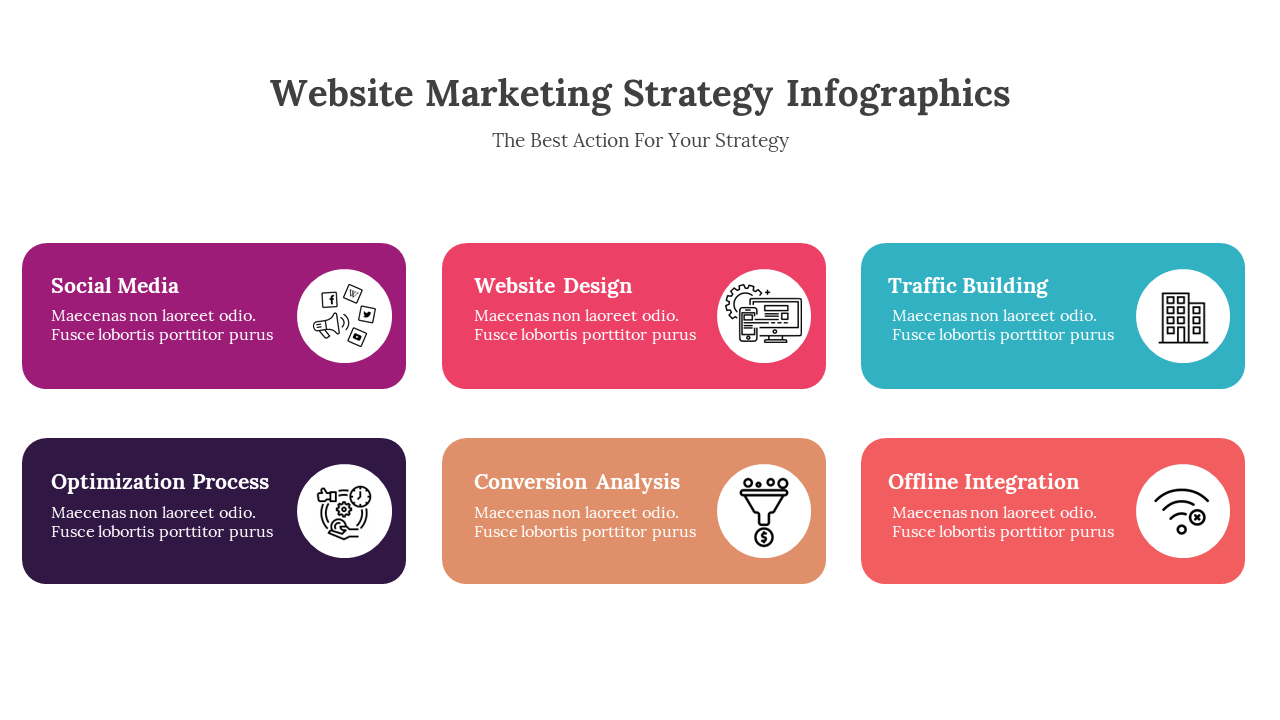 Website Marketing Strategy Infographics

The Best Action For Your Strategy

Social Media
Maecenas non laoreet odio. Fusce lobortis porttitor purus

Website Design
Maecenas non laoreet odio. Fusce lobortis porttitor purus

Traffic Building
Maecenas non laoreet odio. Fusce lobortis porttitor purus

Optimization Process
Maecenas non laoreet odio. Fusce lobortis porttitor purus

Conversion Analysis
Maecenas non laoreet odio. Fusce lobortis porttitor purus

Offline Integration
Maecenas non laoreet odio. Fusce lobortis porttitor purus