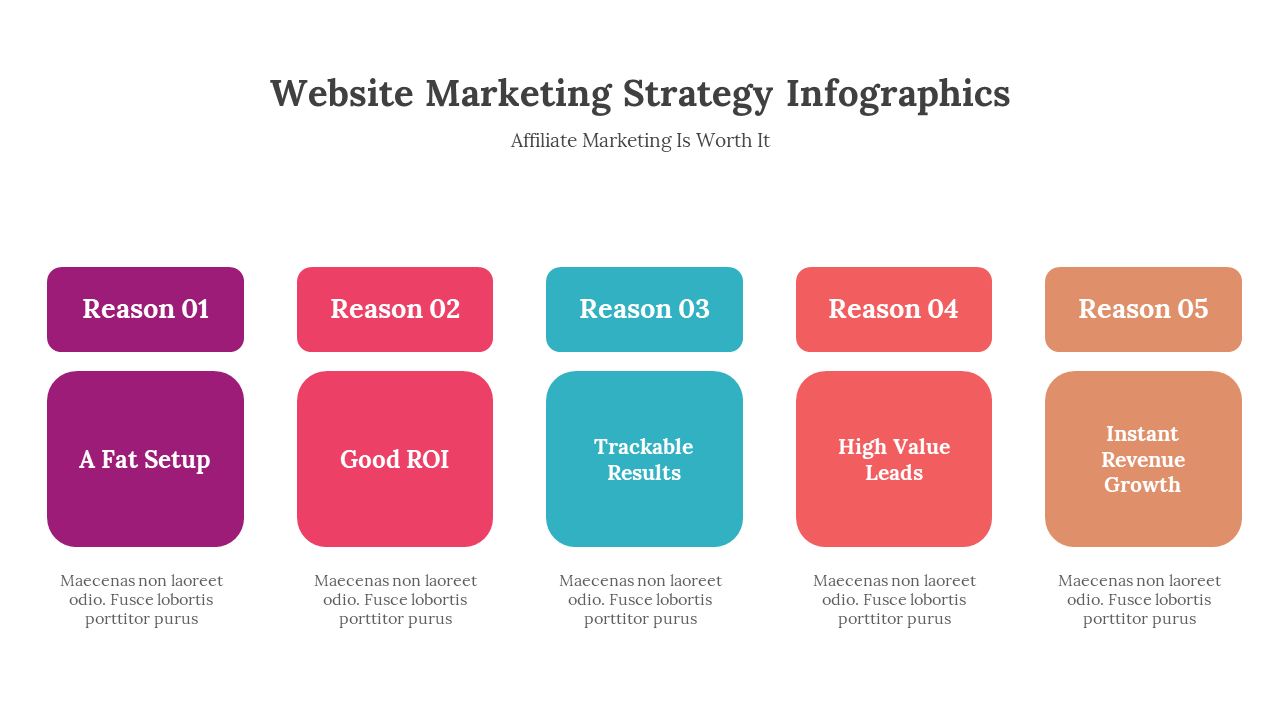 Website Marketing Strategy Infographics

Affiliate Marketing Is Worth It

Reason 01

A Fat Setup

Maecenas non laoreet odio. Fusce lobortis porttitor purus

Reason 02

Good ROI

Maecenas non laoreet odio. Fusce lobortis porttitor purus

Reason 03

Trackable Results

Maecenas non laoreet odio. Fusce lobortis porttitor purus

Reason 04

High Value Leads

Maecenas non laoreet odio. Fusce lobortis porttitor purus

Reason 05

Instant Revenue Growth

Maecenas non laoreet odio. Fusce lobortis porttitor purus