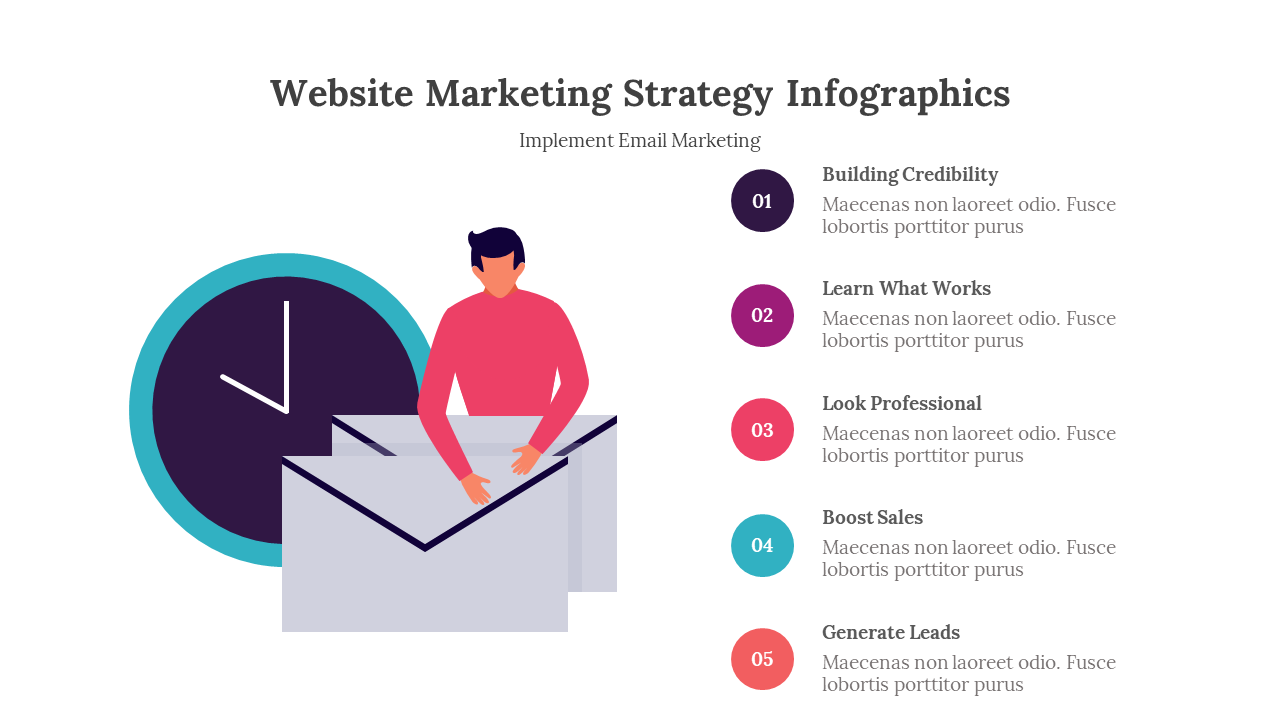 Website Marketing Strategy Infographics

Implement Email Marketing

01

Building Credibility

Maecenas non laoreet odio. Fusce lobortis porttitor purus

02

Learn What Works

Maecenas non laoreet odio. Fusce lobortis porttitor purus

03

Look Professional

Maecenas non laoreet odio. Fusce lobortis porttitor purus

04

Boost Sales

Maecenas non laoreet odio. Fusce lobortis porttitor purus

05

Generate Leads

Maecenas non laoreet odio. Fusce lobortis porttitor purus