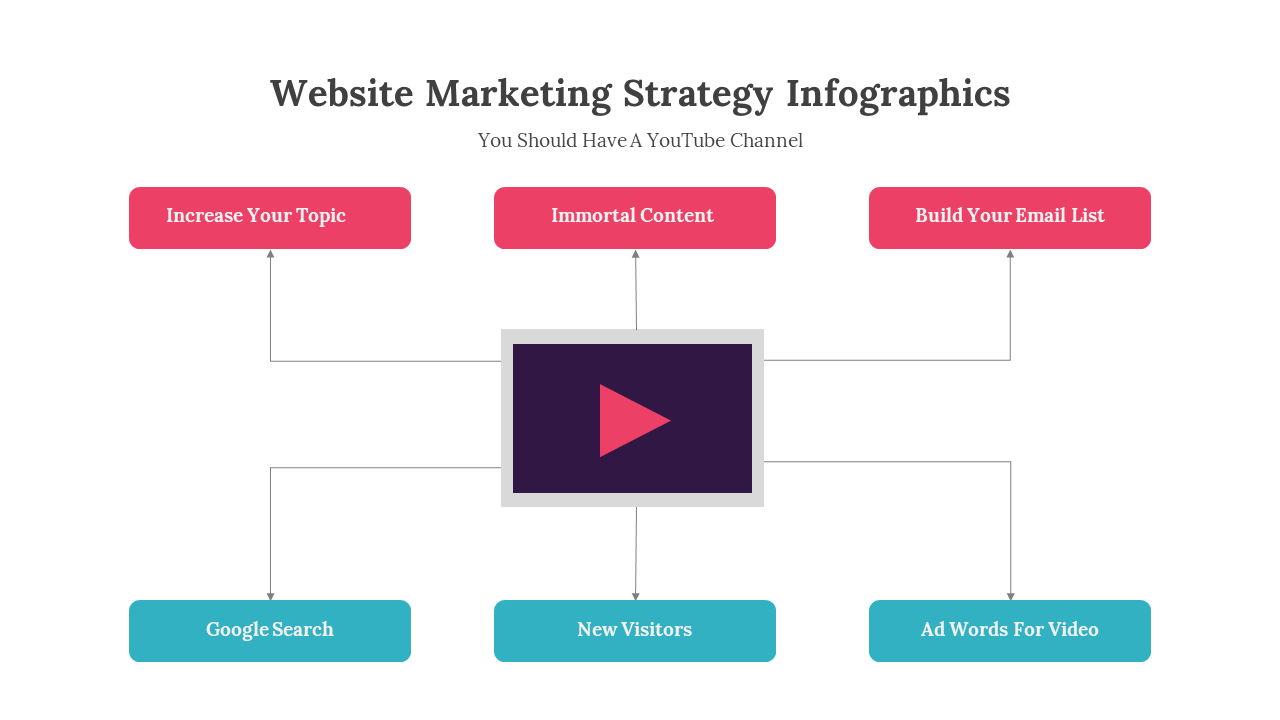 Website Marketing Strategy Infographics

You Should Have A YouTube Channel

Increase Your Topic

Immortal Content

Build Your Email List

Google Search

New Visitors

Ad Words For Video