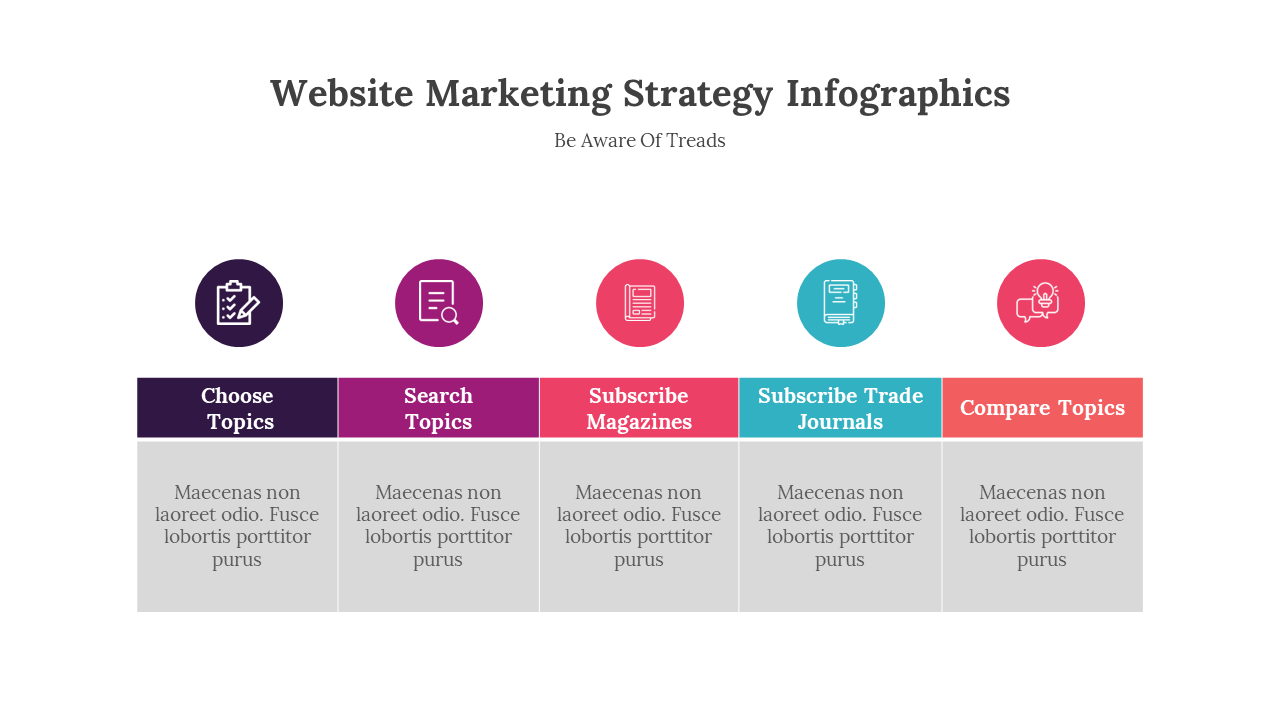 Website Marketing Strategy Infographics

Be Aware Of Treads

| Choose Topics | Search Topics | Subscribe Magazines | Subscribe Trade Journals | Compare Topics |
|---|---|---|---|---|
| Maecenas non laoreet odio. Fusce lobortis porttitor purus | Maecenas non laoreet odio. Fusce lobortis porttitor purus | Maecenas non laoreet odio. Fusce lobortis porttitor purus | Maecenas non laoreet odio. Fusce lobortis porttitor purus | Maecenas non laoreet odio. Fusce lobortis porttitor purus |