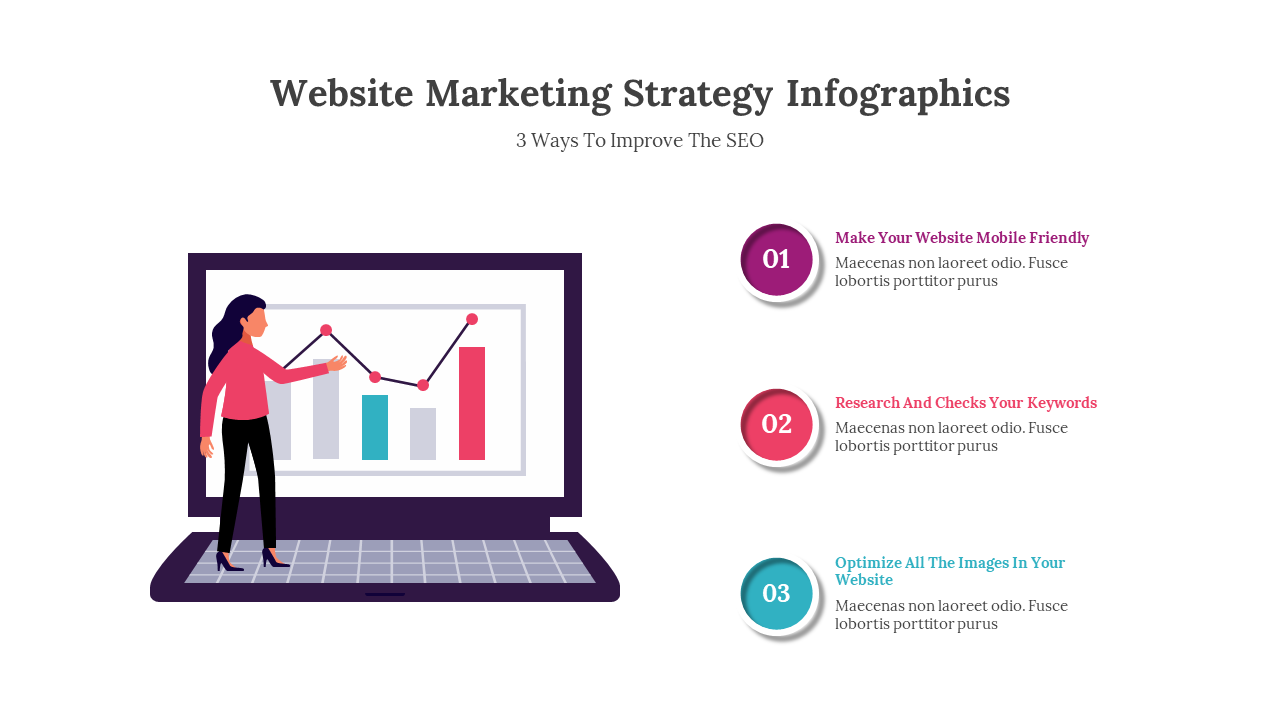 Website Marketing Strategy Infographics

3 Ways To Improve The SEO

01

Make Your Website Mobile Friendly

Maecenas non laoreet odio. Fusce lobortis porttitor purus

02

Research And Checks Your Keywords

Maecenas non laoreet odio. Fusce lobortis porttitor purus

03

Optimize All The Images In Your Website

Maecenas non laoreet odio. Fusce lobortis porttitor purus