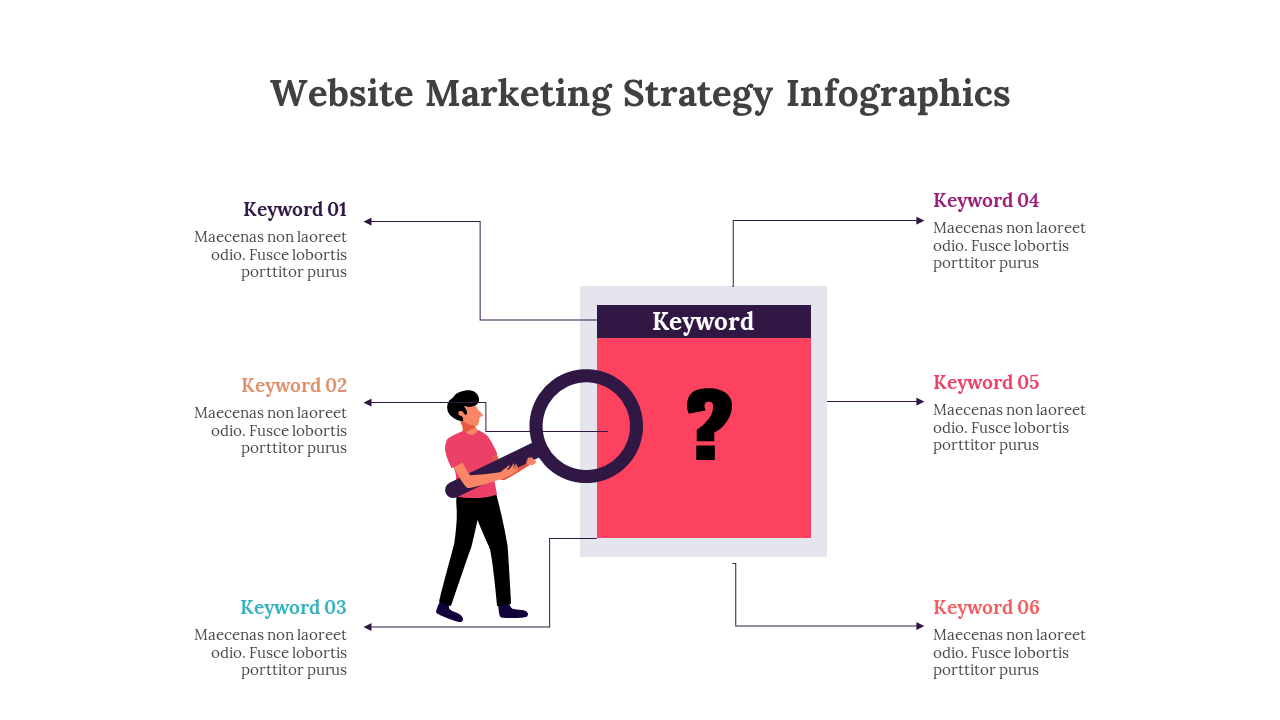 Website Marketing Strategy Infographics

Keyword 01
Maecenas non laoreet odio. Fusce lobortis porttitor purus

Keyword 02
Maecenas non laoreet odio. Fusce lobortis porttitor purus

Keyword 03
Maecenas non laoreet odio. Fusce lobortis porttitor purus

Keyword

?

Keyword 04
Maecenas non laoreet odio. Fusce lobortis porttitor purus

Keyword 05
Maecenas non laoreet odio. Fusce lobortis porttitor purus

Keyword 06
Maecenas non laoreet odio. Fusce lobortis porttitor purus