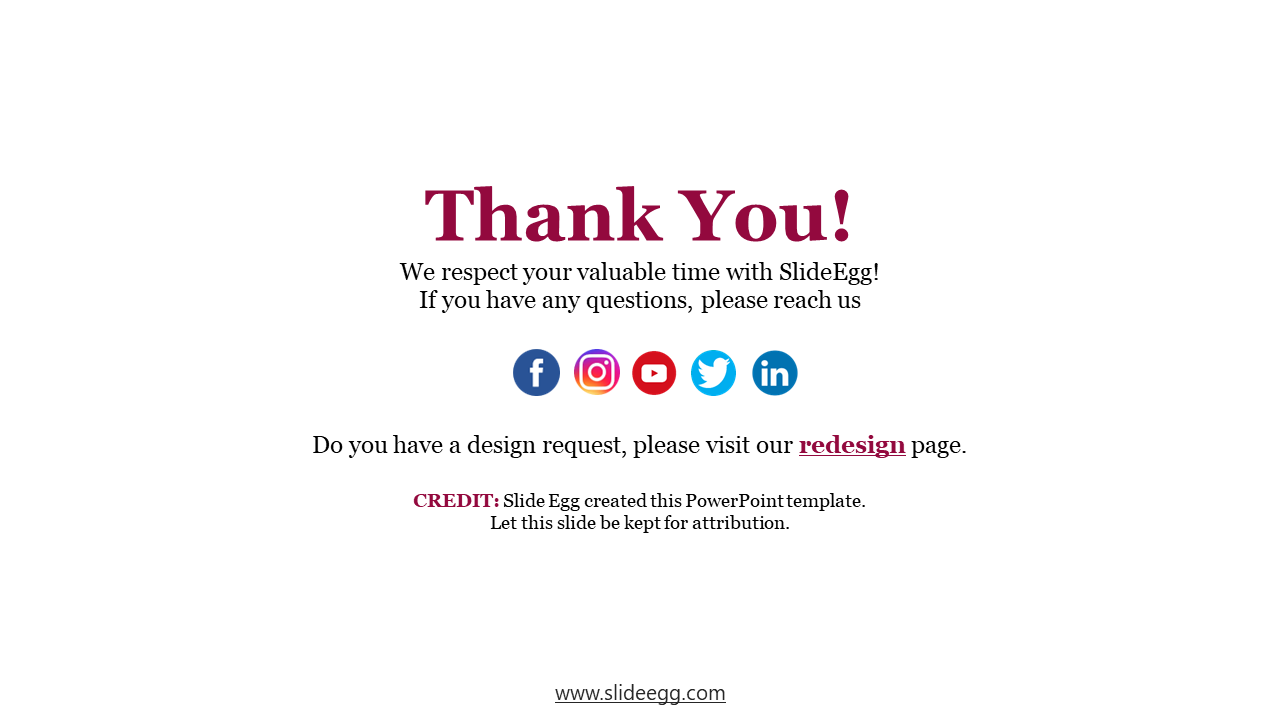 Thank You!

We respect your valuable time with SlideEgg!
If you have any questions, please reach us

Do you have a design request, please visit our redesign page.

CREDIT: Slide Egg created this PowerPoint template.
Let this slide be kept for attribution.

www.slideegg.com