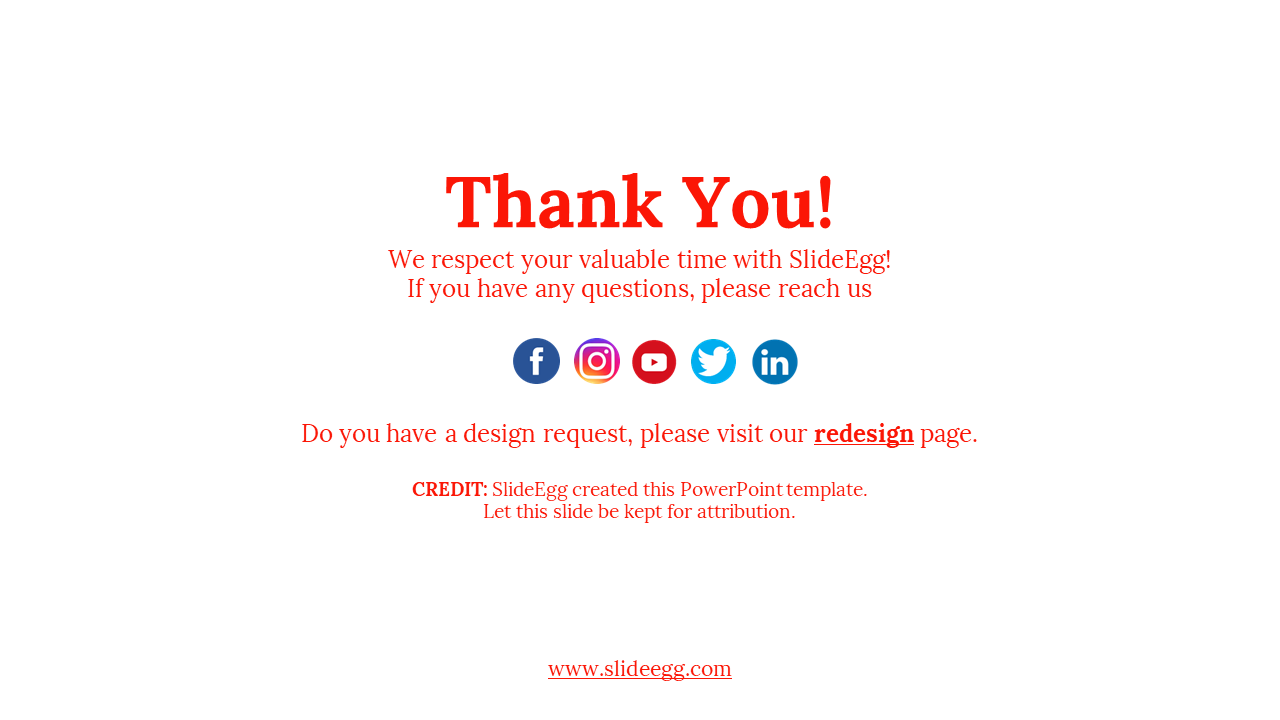 Thank You!

We respect your valuable time with SlideEgg!
If you have any questions, please reach us

Do you have a design request, please visit our redesign page.

CREDIT: SlideEgg created this PowerPoint template.
Let this slide be kept for attribution.

www.slideegg.com