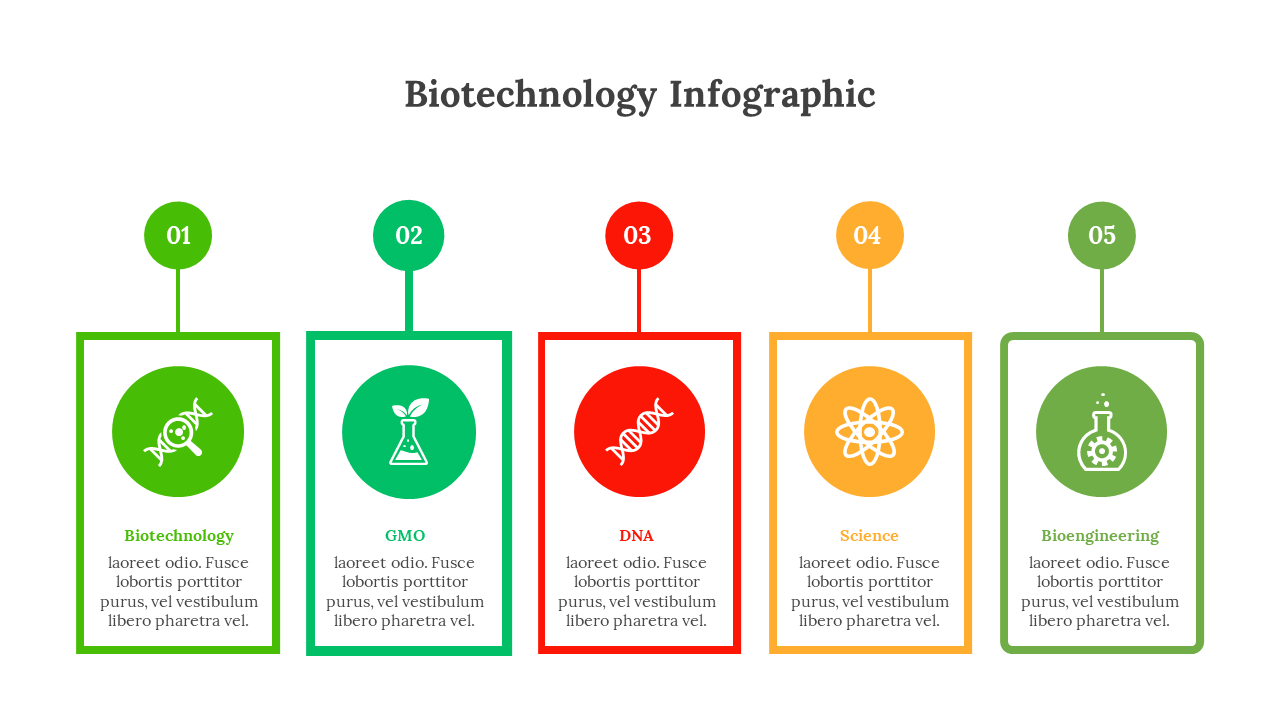 Biotechnology Infographic

01

Biotechnology

laoreet odio. Fusce lobortis porttitor purus, vel vestibulum libero pharetra vel.

02

GMO

laoreet odio. Fusce lobortis porttitor purus, vel vestibulum libero pharetra vel.

03

DNA

laoreet odio. Fusce lobortis porttitor purus, vel vestibulum libero pharetra vel.

04

Science

laoreet odio. Fusce lobortis porttitor purus, vel vestibulum libero pharetra vel.

05

Bioengineering

laoreet odio. Fusce lobortis porttitor purus, vel vestibulum libero pharetra vel.