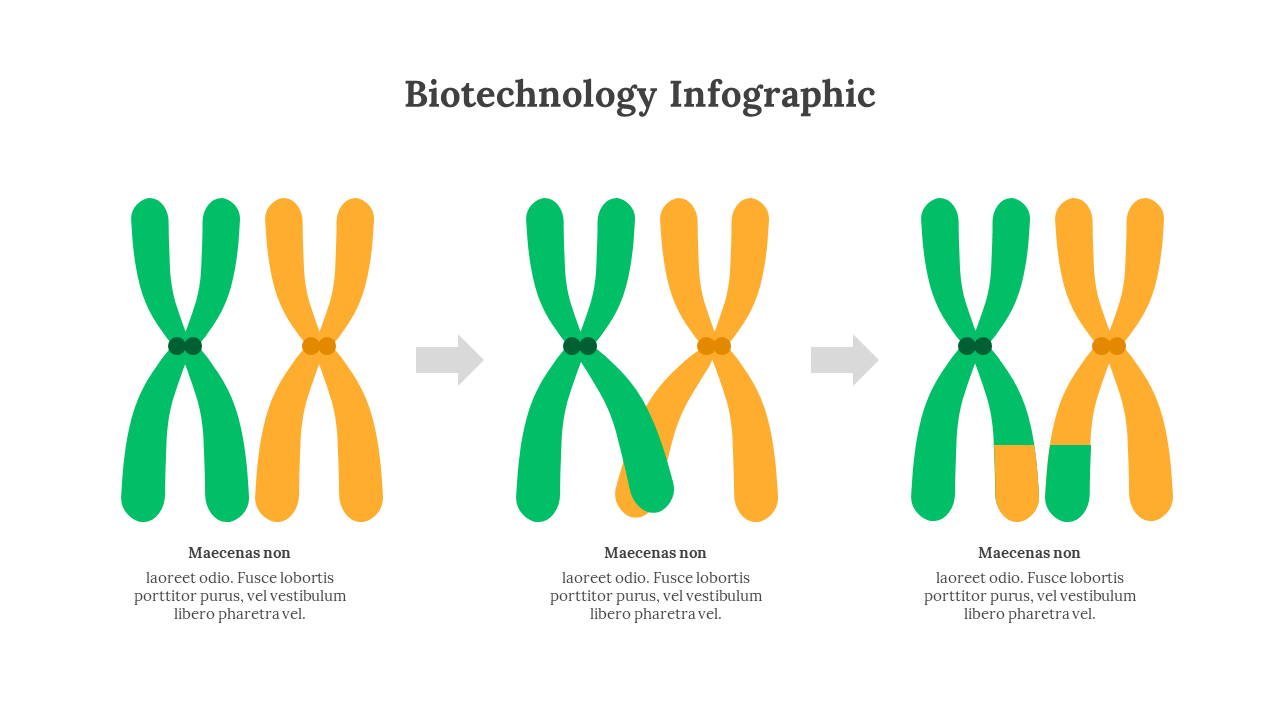 Biotechnology Infographic

Maecenas non

laoreet odio. Fusce lobortis porttitor purus, vel vestibulum libero pharetra vel.

Maecenas non

laoreet odio. Fusce lobortis porttitor purus, vel vestibulum libero pharetra vel.

Maecenas non

laoreet odio. Fusce lobortis porttitor purus, vel vestibulum libero pharetra vel.