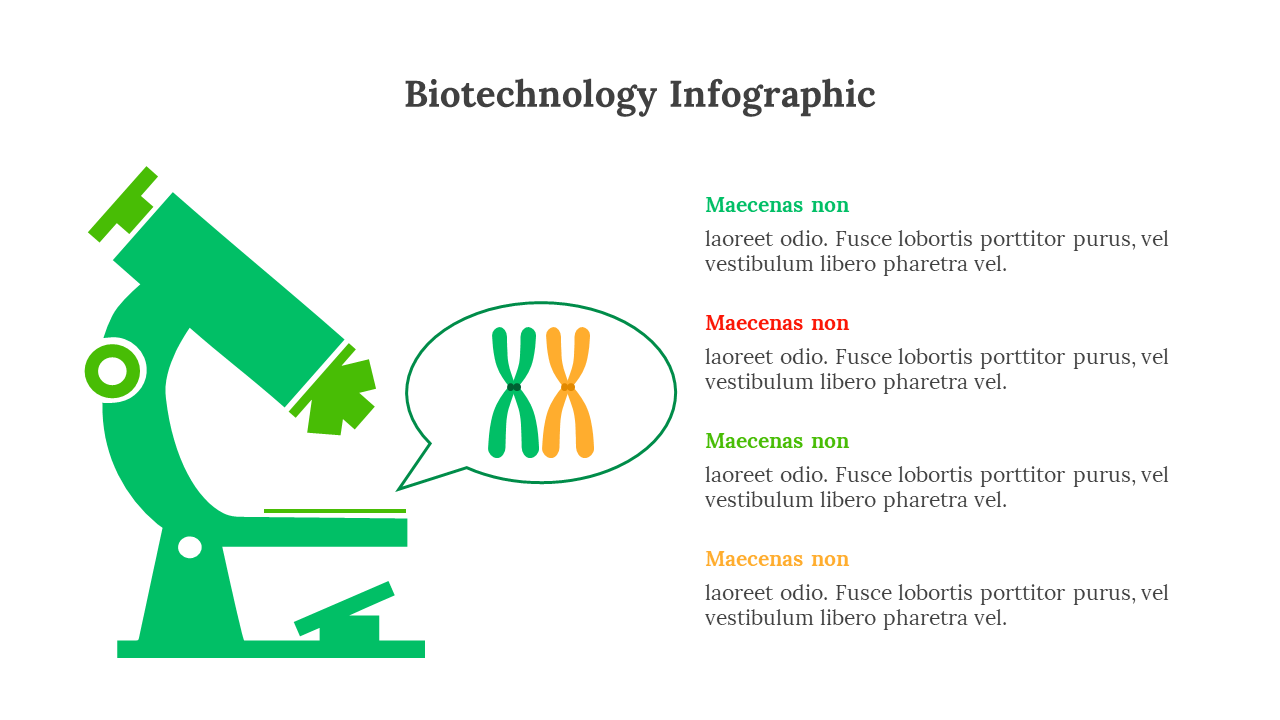 Biotechnology Infographic

Maecenas non

laoreet odio. Fusce lobortis porttitor purus, vel vestibulum libero pharetra vel.

Maecenas non

laoreet odio. Fusce lobortis porttitor purus, vel vestibulum libero pharetra vel.

Maecenas non

laoreet odio. Fusce lobortis porttitor purus, vel vestibulum libero pharetra vel.

Maecenas non

laoreet odio. Fusce lobortis porttitor purus, vel vestibulum libero pharetra vel.