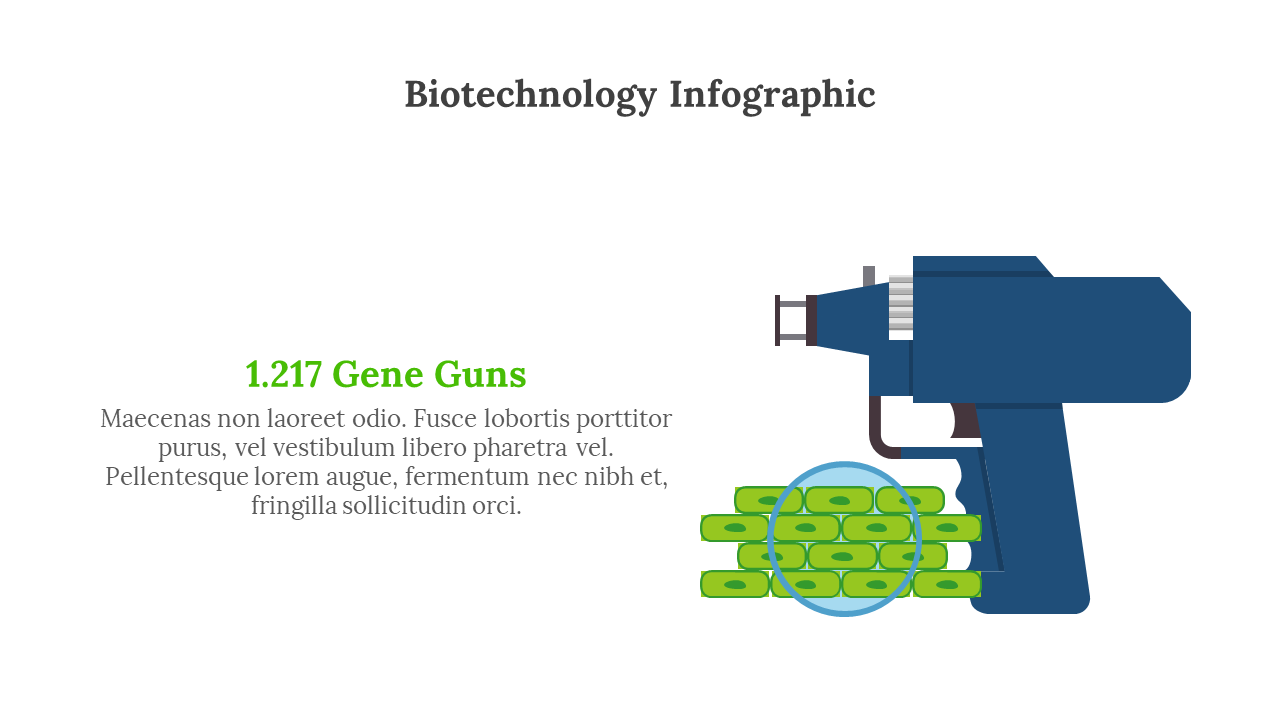 Biotechnology Infographic

1.217 Gene Guns

Maecenas non laoreet odio. Fusce lobortis porttitor purus, vel vestibulum libero pharetra vel. Pellentesque lorem augue, fermentum nec nibh et, fringilla sollicitudin orci.