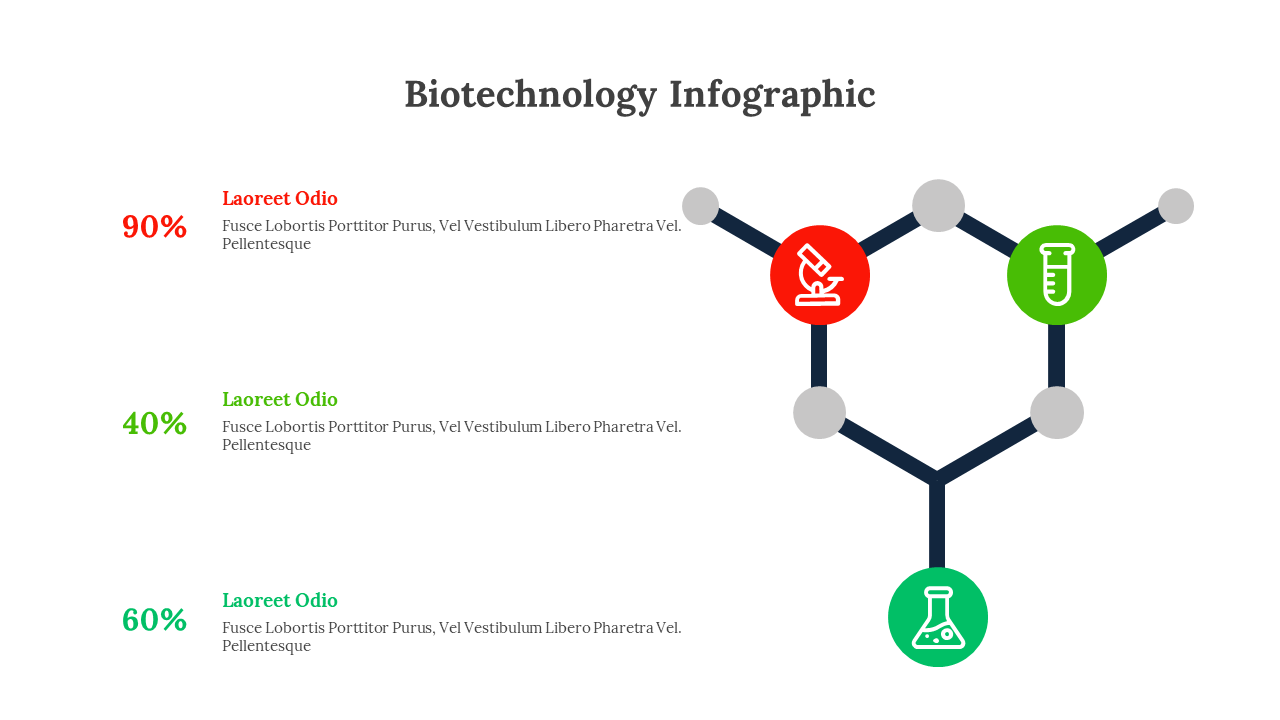 Biotechnology Infographic

90%

Laoreet Odio

Fusce Lobortis Porttitor Purus, Vel Vestibulum Libero Pharetra Vel. Pellentesque

40%

Laoreet Odio

Fusce Lobortis Porttitor Purus, Vel Vestibulum Libero Pharetra Vel. Pellentesque

60%

Laoreet Odio

Fusce Lobortis Porttitor Purus, Vel Vestibulum Libero Pharetra Vel. Pellentesque