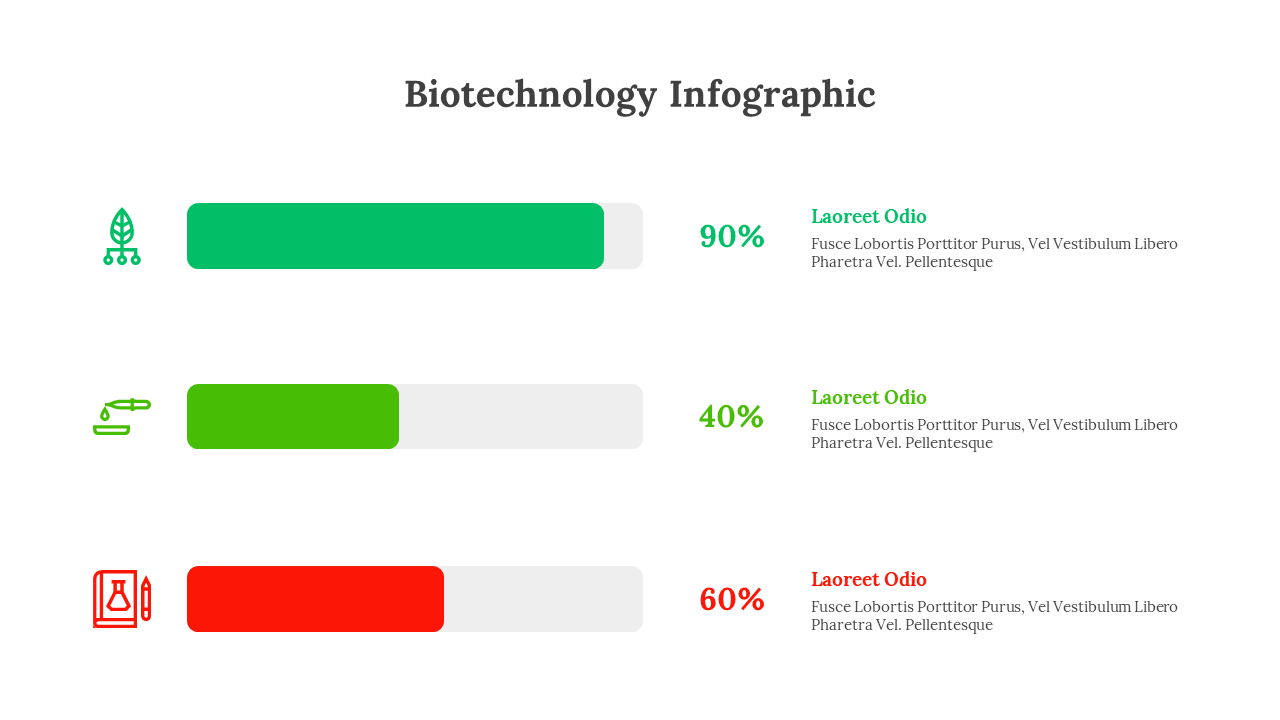 Biotechnology Infographic

90%

Laoreet Odio

Fusce Lobortis Porttitor Purus, Vel Vestibulum Libero Pharetra Vel. Pellentesque

40%

Laoreet Odio

Fusce Lobortis Porttitor Purus, Vel Vestibulum Libero Pharetra Vel. Pellentesque

60%

Laoreet Odio

Fusce Lobortis Porttitor Purus, Vel Vestibulum Libero Pharetra Vel. Pellentesque