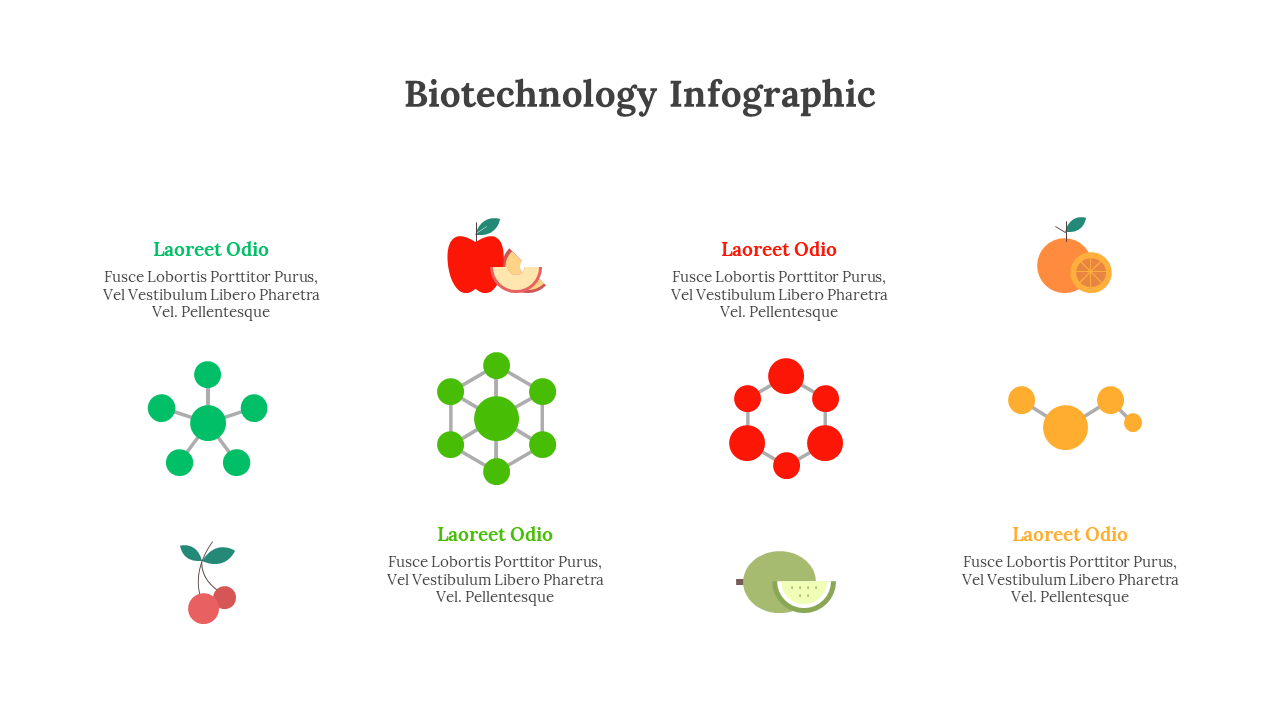 Biotechnology Infographic

Laoreet Odio
Fusce Lobortis Porttitor Purus, Vel Vestibulum Libero Pharetra Vel. Pellentesque

Laoreet Odio
Fusce Lobortis Porttitor Purus, Vel Vestibulum Libero Pharetra Vel. Pellentesque

Laoreet Odio
Fusce Lobortis Porttitor Purus, Vel Vestibulum Libero Pharetra Vel. Pellentesque

Laoreet Odio
Fusce Lobortis Porttitor Purus, Vel Vestibulum Libero Pharetra Vel. Pellentesque