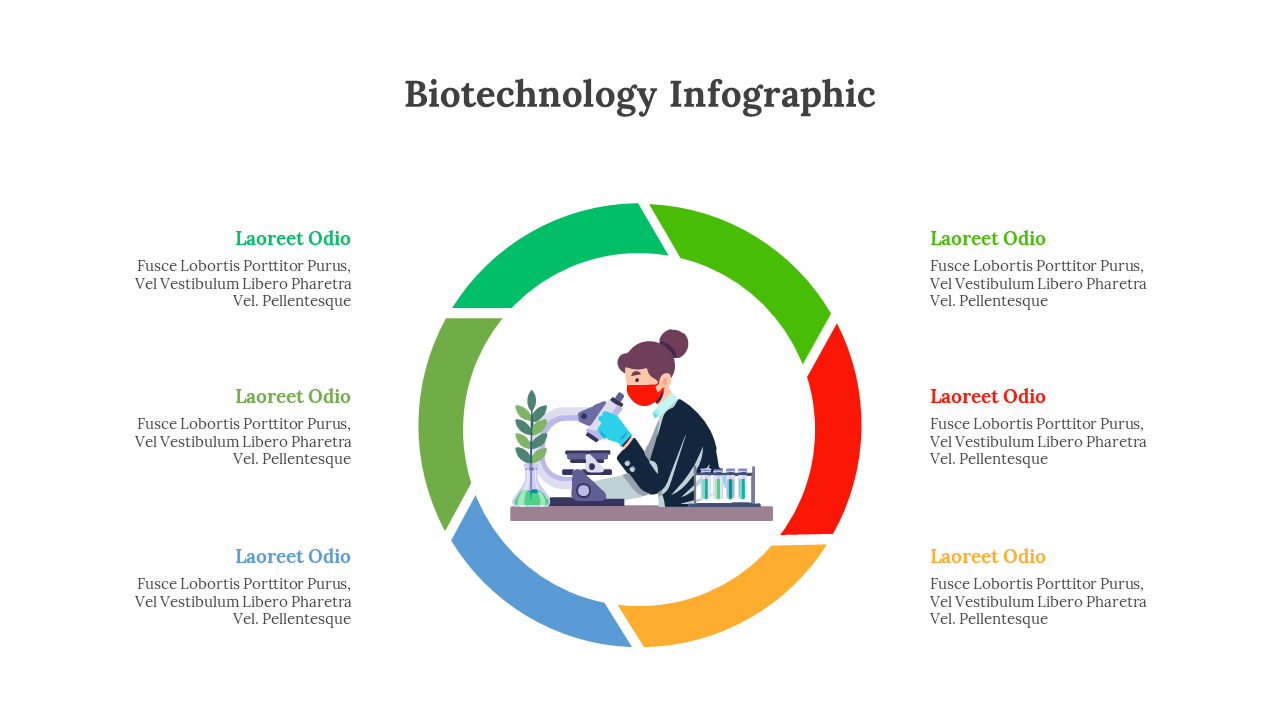 Biotechnology Infographic

Laoreet Odio
Fusce Lobortis Porttitor Purus, Vel Vestibulum Libero Pharetra Vel. Pellentesque

Laoreet Odio
Fusce Lobortis Porttitor Purus, Vel Vestibulum Libero Pharetra Vel. Pellentesque

Laoreet Odio
Fusce Lobortis Porttitor Purus, Vel Vestibulum Libero Pharetra Vel. Pellentesque

Laoreet Odio
Fusce Lobortis Porttitor Purus, Vel Vestibulum Libero Pharetra Vel. Pellentesque

Laoreet Odio
Fusce Lobortis Porttitor Purus, Vel Vestibulum Libero Pharetra Vel. Pellentesque

Laoreet Odio
Fusce Lobortis Porttitor Purus, Vel Vestibulum Libero Pharetra Vel. Pellentesque