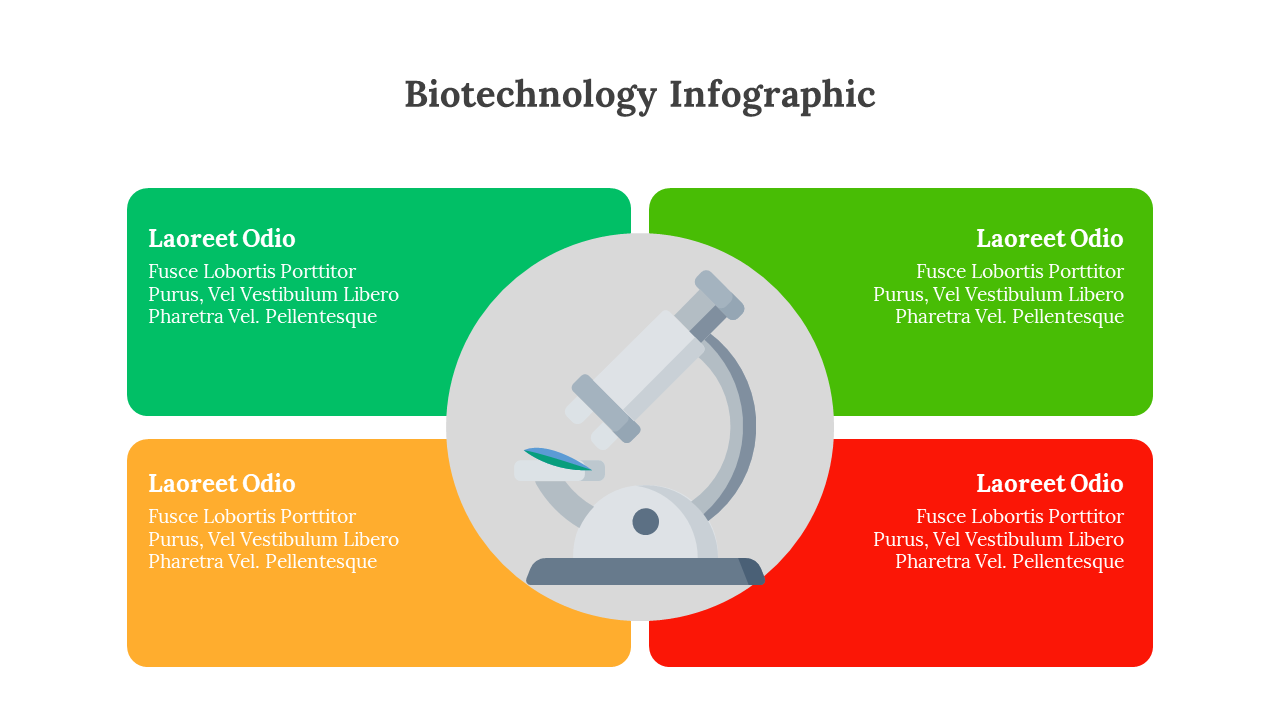 Biotechnology Infographic

Laoreet Odio
Fusce Lobortis Porttitor Purus, Vel Vestibulum Libero Pharetra Vel. Pellentesque

Laoreet Odio
Fusce Lobortis Porttitor Purus, Vel Vestibulum Libero Pharetra Vel. Pellentesque

Laoreet Odio
Fusce Lobortis Porttitor Purus, Vel Vestibulum Libero Pharetra Vel. Pellentesque

Laoreet Odio
Fusce Lobortis Porttitor Purus, Vel Vestibulum Libero Pharetra Vel. Pellentesque