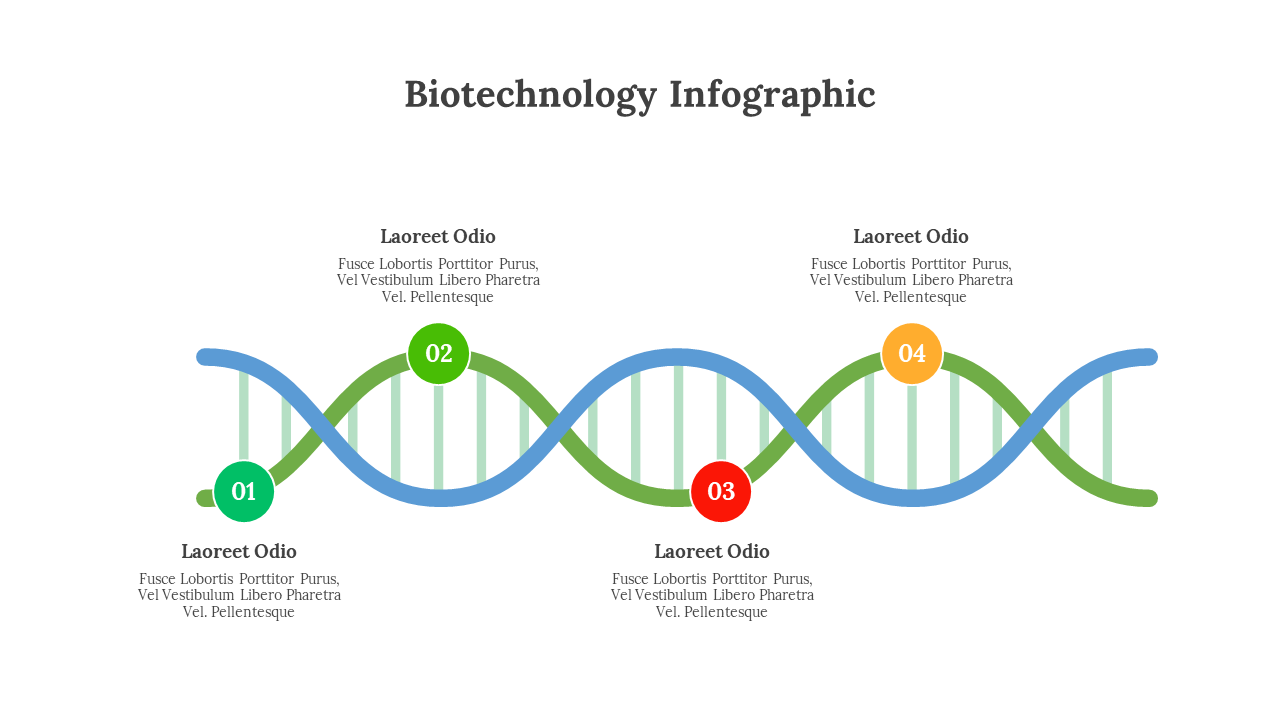 Biotechnology Infographic

Laoreet Odio

Fusce Lobortis Porttitor Purus, Vel Vestibulum Libero Pharetra Vel. Pellentesque

Laoreet Odio

Fusce Lobortis Porttitor Purus, Vel Vestibulum Libero Pharetra Vel. Pellentesque

02

04

01

03

Laoreet Odio

Fusce Lobortis Porttitor Purus, Vel Vestibulum Libero Pharetra Vel. Pellentesque

Laoreet Odio

Fusce Lobortis Porttitor Purus, Vel Vestibulum Libero Pharetra Vel. Pellentesque