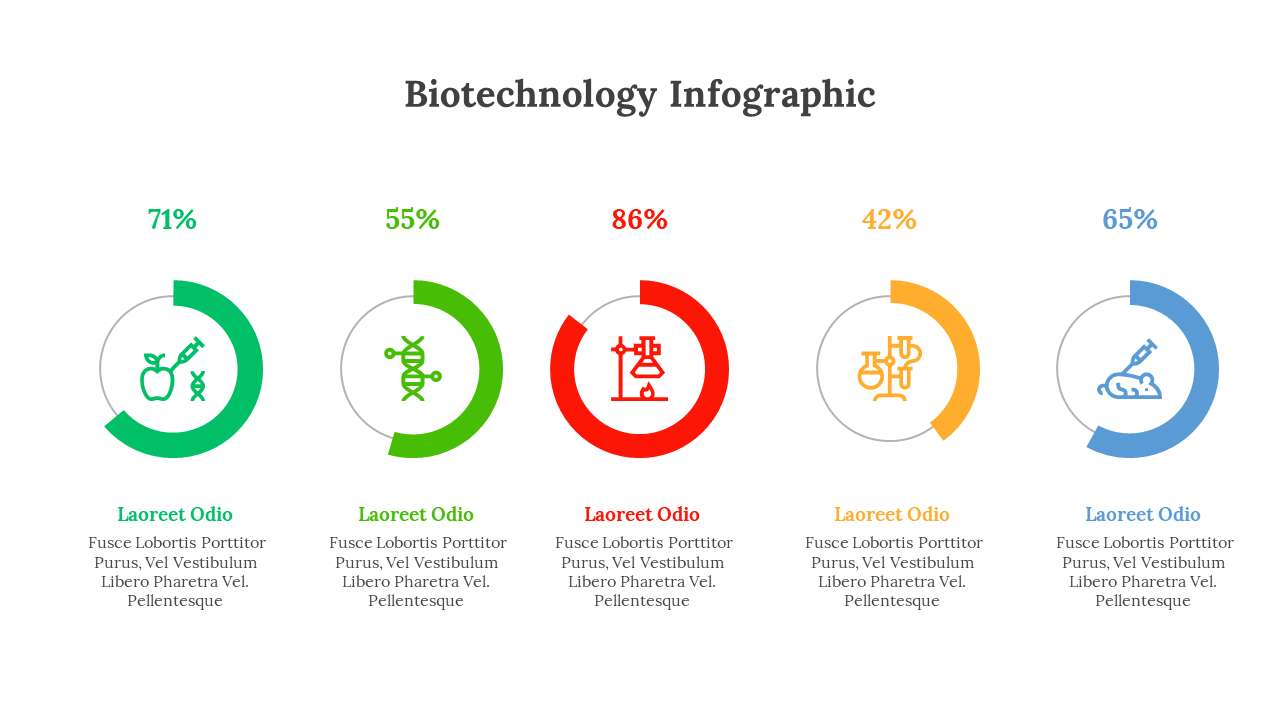 Biotechnology Infographic

71%

Laoreet Odio

Fusce Lobortis Porttitor Purus, Vel Vestibulum Libero Pharetra Vel. Pellentesque

55%

Laoreet Odio

Fusce Lobortis Porttitor Purus, Vel Vestibulum Libero Pharetra Vel. Pellentesque

86%

Laoreet Odio

Fusce Lobortis Porttitor Purus, Vel Vestibulum Libero Pharetra Vel. Pellentesque

42%

Laoreet Odio

Fusce Lobortis Porttitor Purus, Vel Vestibulum Libero Pharetra Vel. Pellentesque

65%

Laoreet Odio

Fusce Lobortis Porttitor Purus, Vel Vestibulum Libero Pharetra Vel. Pellentesque