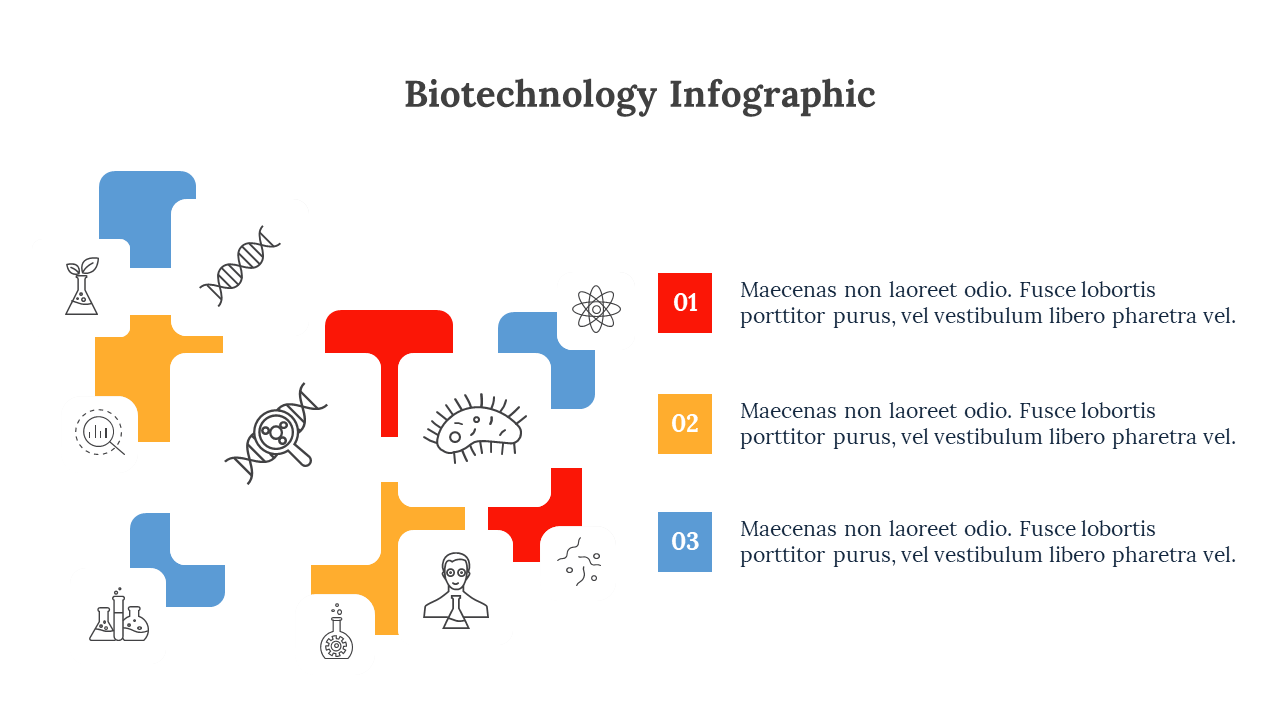 Biotechnology Infographic

01

Maecenas non laoreet odio. Fusce lobortis porttitor purus, vel vestibulum libero pharetra vel.

02

Maecenas non laoreet odio. Fusce lobortis porttitor purus, vel vestibulum libero pharetra vel.

03

Maecenas non laoreet odio. Fusce lobortis porttitor purus, vel vestibulum libero pharetra vel.