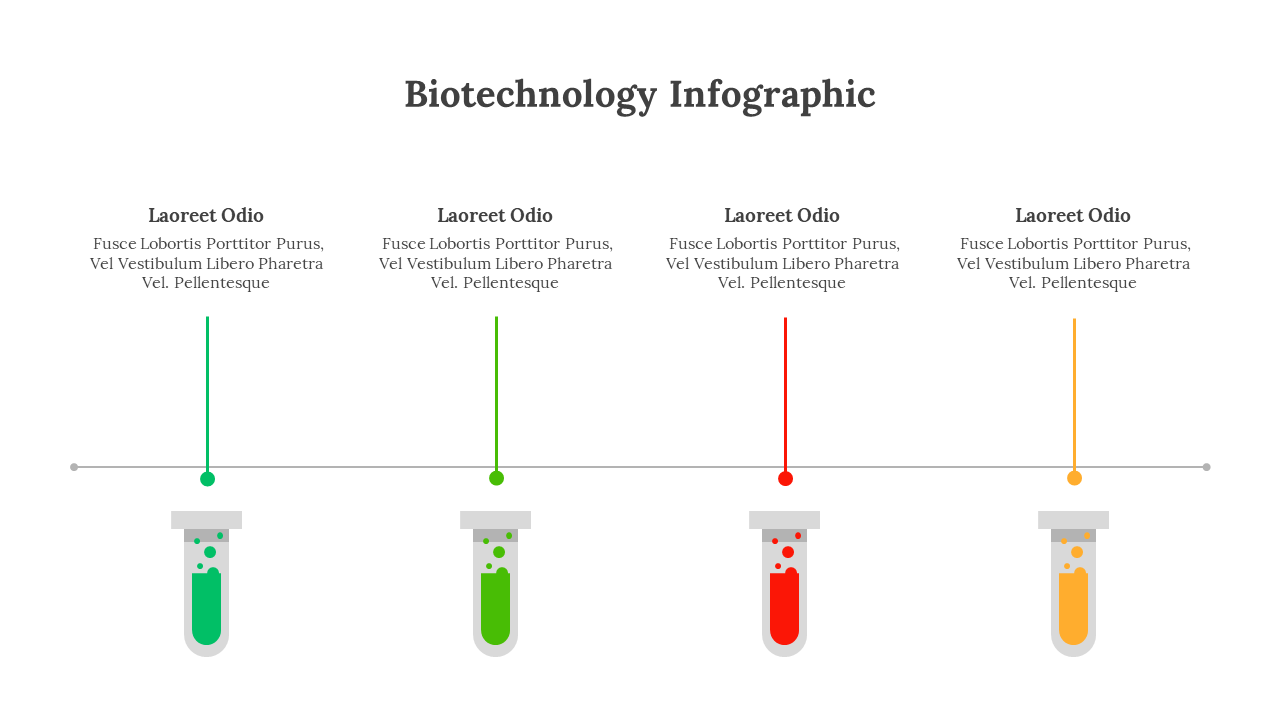 Biotechnology Infographic

Laoreet Odio
Fusce Lobortis Porttitor Purus, Vel Vestibulum Libero Pharetra Vel. Pellentesque

Laoreet Odio
Fusce Lobortis Porttitor Purus, Vel Vestibulum Libero Pharetra Vel. Pellentesque

Laoreet Odio
Fusce Lobortis Porttitor Purus, Vel Vestibulum Libero Pharetra Vel. Pellentesque

Laoreet Odio
Fusce Lobortis Porttitor Purus, Vel Vestibulum Libero Pharetra Vel. Pellentesque