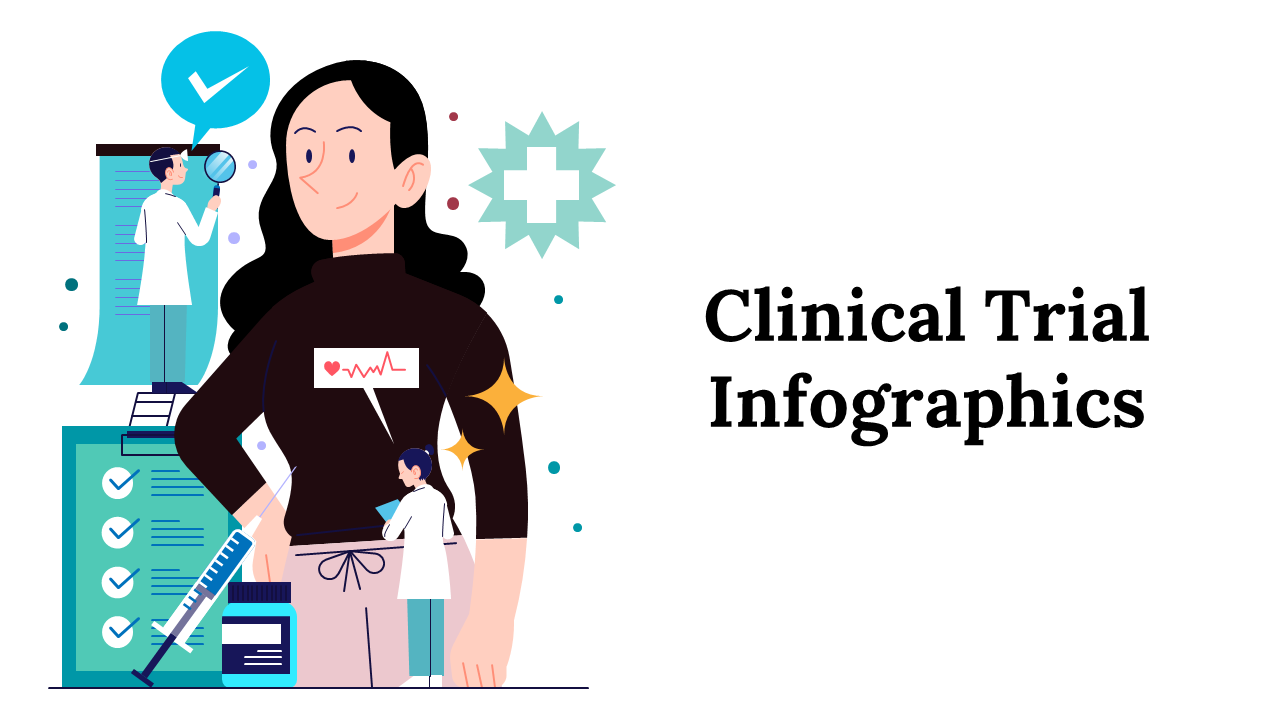 Clinical Trial Infographics