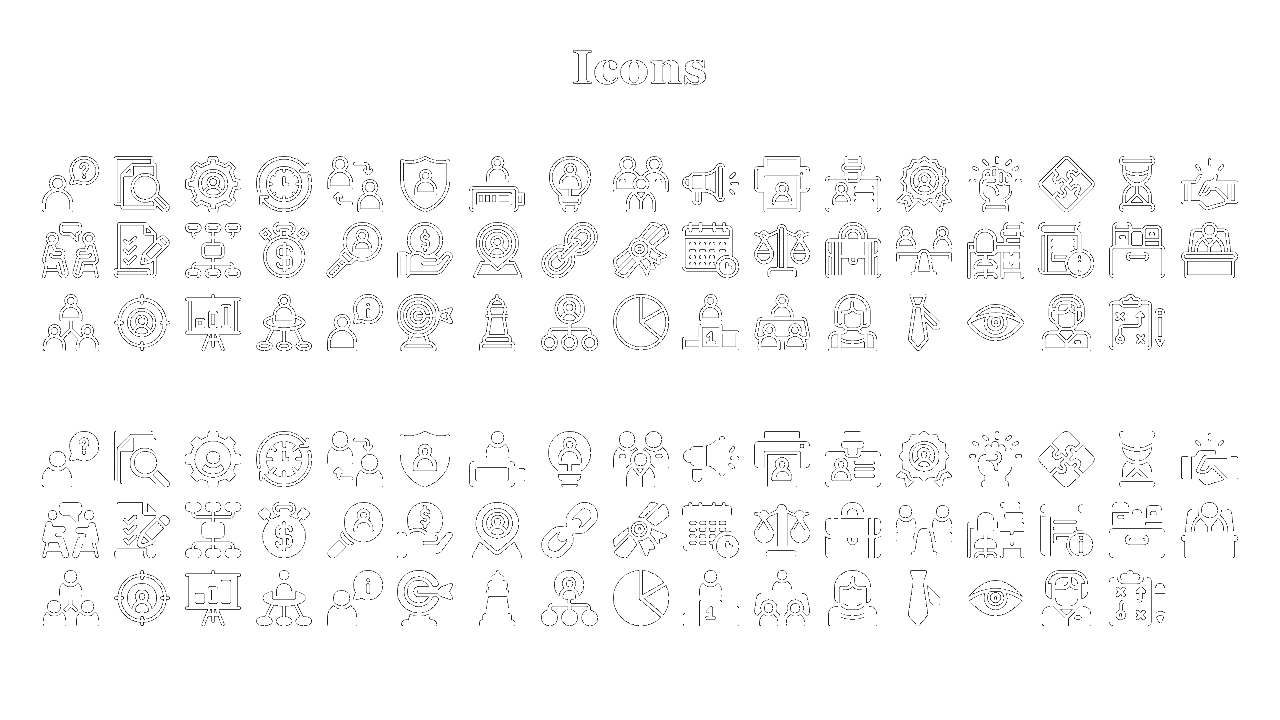 Icons