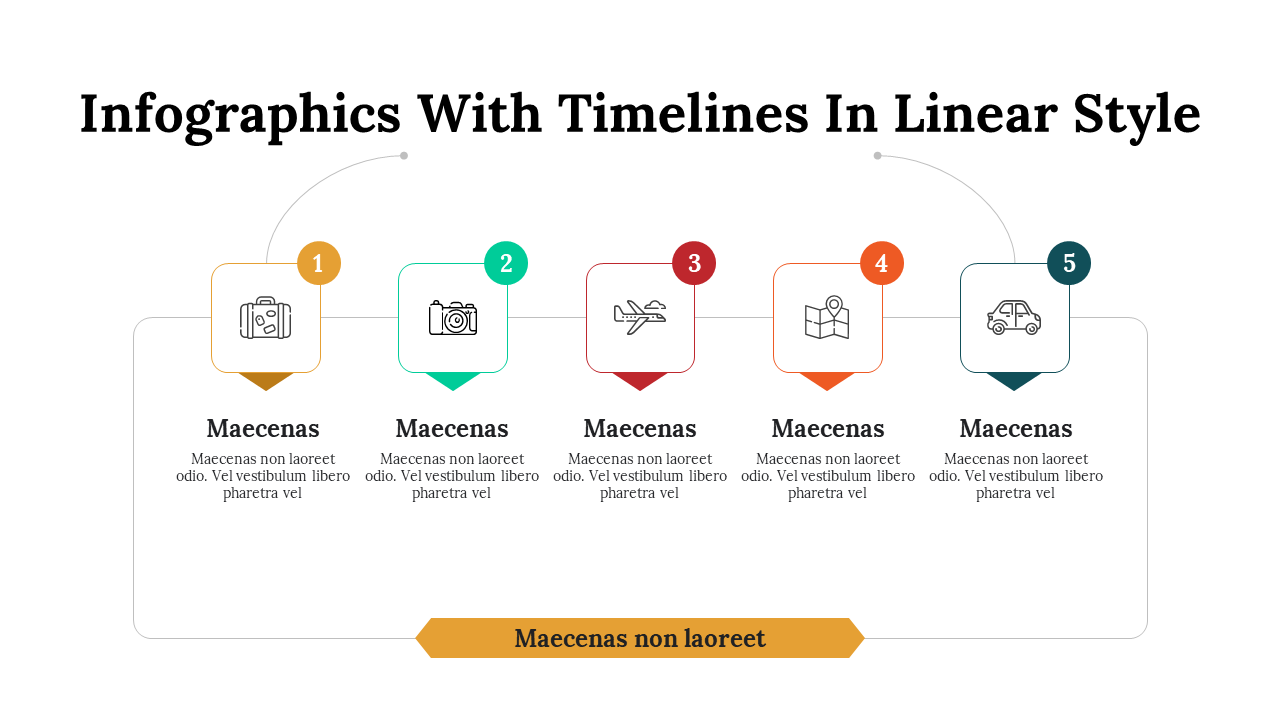 Infographics With Timelines In Linear Style

1

Maecenas

Maecenas non laoreet odio. Vel vestibulum libero pharetra vel

2

Maecenas

Maecenas non laoreet odio. Vel vestibulum libero pharetra vel

3

Maecenas

Maecenas non laoreet odio. Vel vestibulum libero pharetra vel

4

Maecenas

Maecenas non laoreet odio. Vel vestibulum libero pharetra vel

5

Maecenas

Maecenas non laoreet odio. Vel vestibulum libero pharetra vel

Maecenas non laoreet