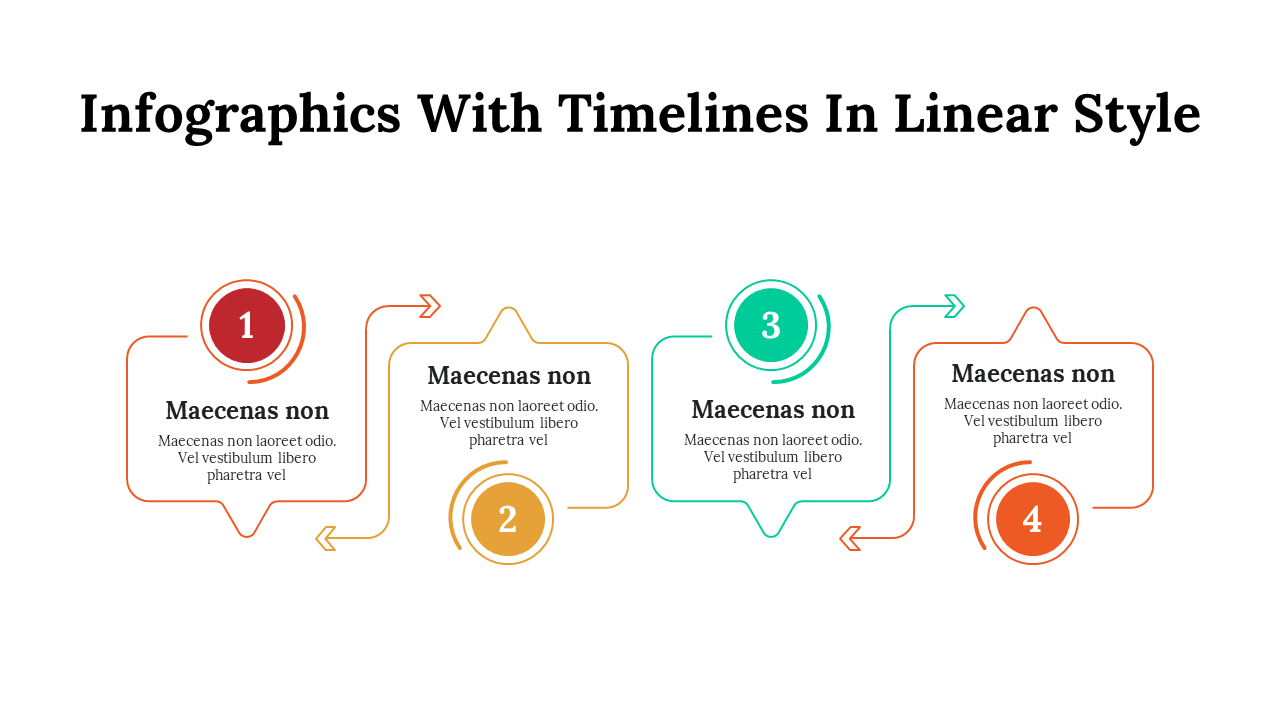 Infographics With Timelines In Linear Style

1

Maecenas non

Maecenas non laoreet odio. Vel vestibulum libero pharetra vel

Maecenas non

Maecenas non laoreet odio. Vel vestibulum libero pharetra vel

2

3

Maecenas non

Maecenas non laoreet odio. Vel vestibulum libero pharetra vel

Maecenas non

Maecenas non laoreet odio. Vel vestibulum libero pharetra vel

4