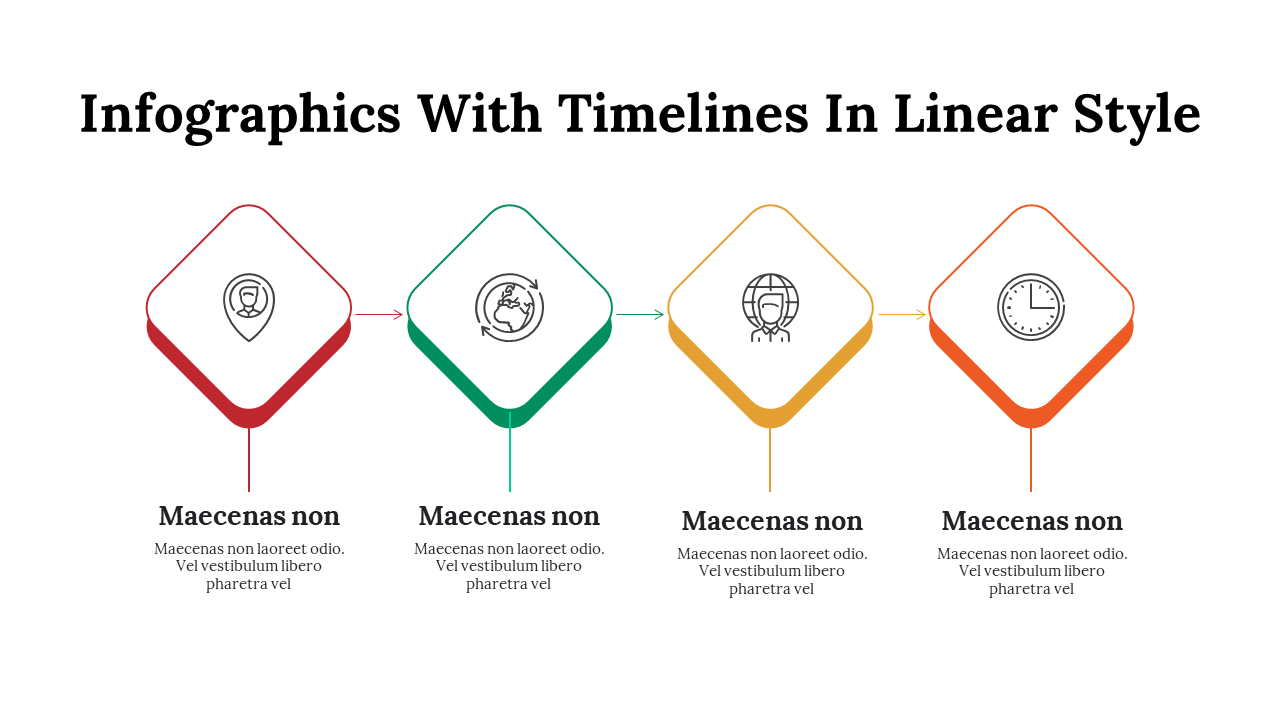 Infographics With Timelines In Linear Style

Maecenas non

Maecenas non laoreet odio. Vel vestibulum libero pharetra vel

Maecenas non

Maecenas non laoreet odio. Vel vestibulum libero pharetra vel

Maecenas non

Maecenas non laoreet odio. Vel vestibulum libero pharetra vel

Maecenas non

Maecenas non laoreet odio. Vel vestibulum libero pharetra vel