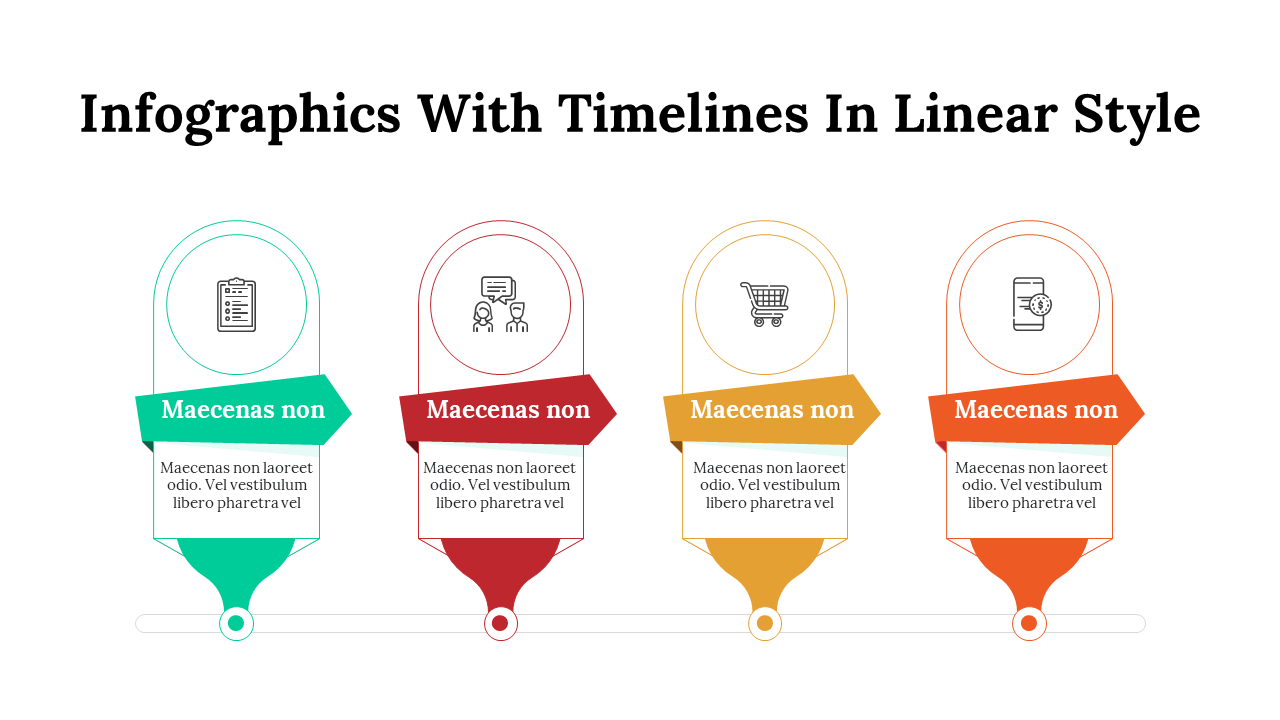 Infographics With Timelines In Linear Style

Maecenas non

Maecenas non laoreet odio. Vel vestibulum libero pharetra vel

Maecenas non

Maecenas non laoreet odio. Vel vestibulum libero pharetra vel

Maecenas non

Maecenas non laoreet odio. Vel vestibulum libero pharetra vel

Maecenas non

Maecenas non laoreet odio. Vel vestibulum libero pharetra vel