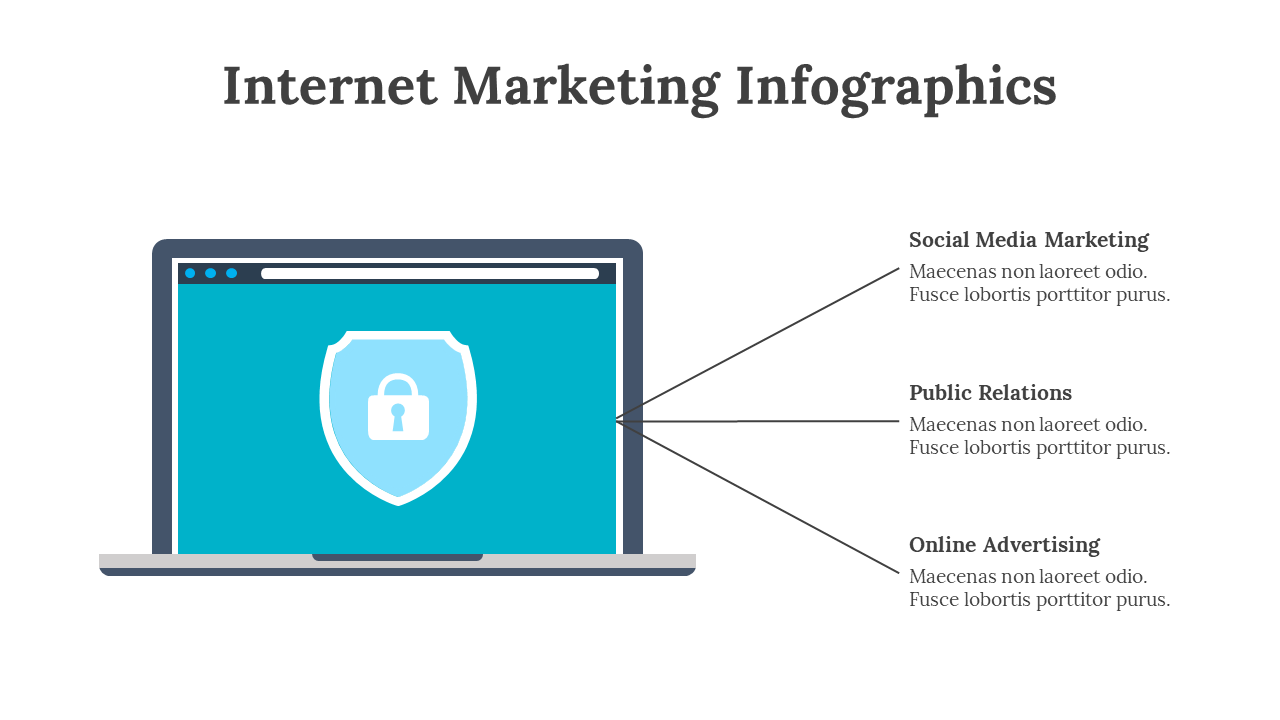 Internet Marketing Infographics

Social Media Marketing
Maecenas non laoreet odio. Fusce lobortis porttitor purus.

Public Relations
Maecenas non laoreet odio. Fusce lobortis porttitor purus.

Online Advertising
Maecenas non laoreet odio. Fusce lobortis porttitor purus.