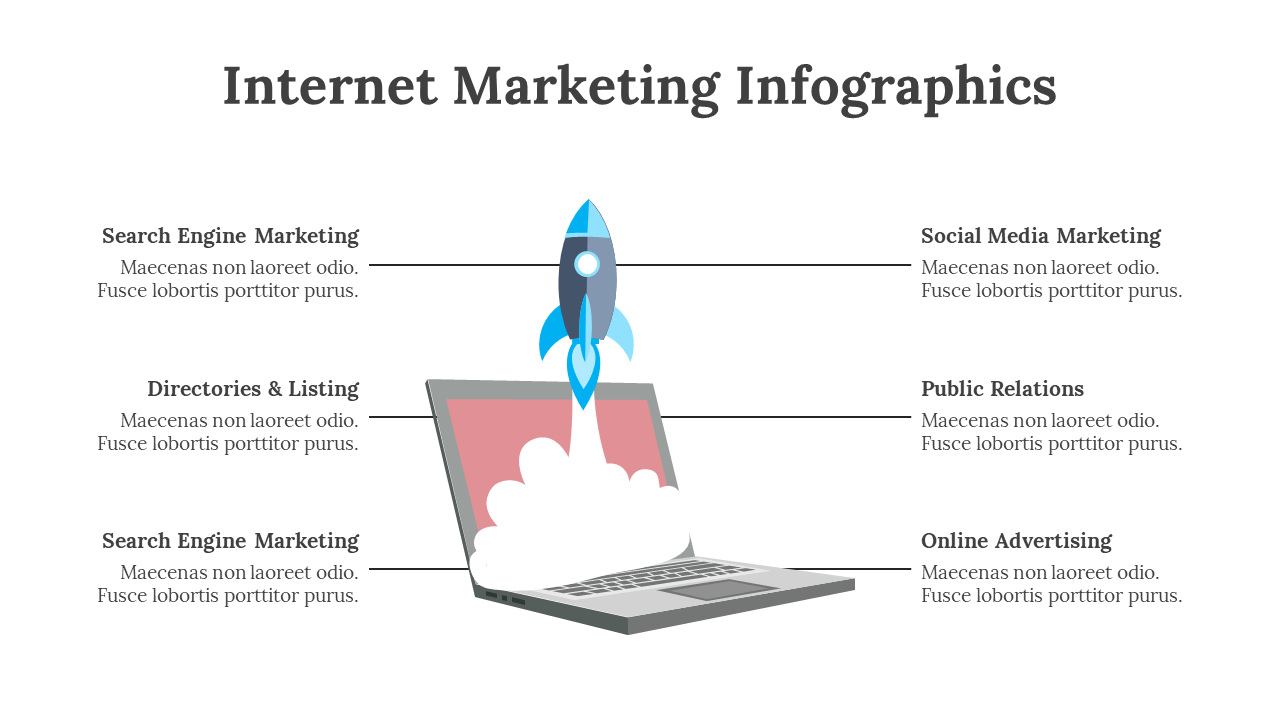 Internet Marketing Infographics

Search Engine Marketing
Maecenas non laoreet odio. Fusce lobortis porttitor purus.

Directories & Listing
Maecenas non laoreet odio. Fusce lobortis porttitor purus.

Search Engine Marketing
Maecenas non laoreet odio. Fusce lobortis porttitor purus.

Social Media Marketing
Maecenas non laoreet odio. Fusce lobortis porttitor purus.

Public Relations
Maecenas non laoreet odio. Fusce lobortis porttitor purus.

Online Advertising
Maecenas non laoreet odio. Fusce lobortis porttitor purus.