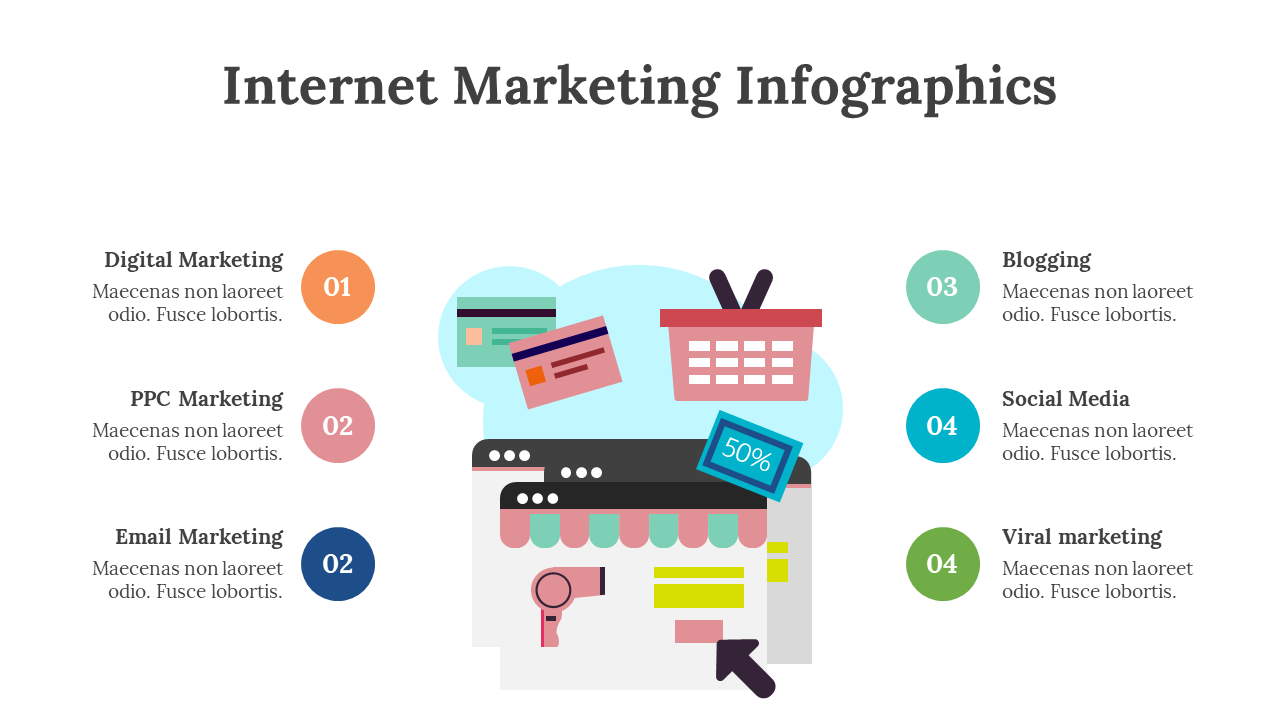 Internet Marketing Infographics

Digital Marketing
Maecenas non laoreet odio. Fusce lobortis.
01

PPC Marketing
Maecenas non laoreet odio. Fusce lobortis.
02

Email Marketing
Maecenas non laoreet odio. Fusce lobortis.
02

50%

03
Blogging
Maecenas non laoreet odio. Fusce lobortis.

04
Social Media
Maecenas non laoreet odio. Fusce lobortis.

04
Viral marketing
Maecenas non laoreet odio. Fusce lobortis.