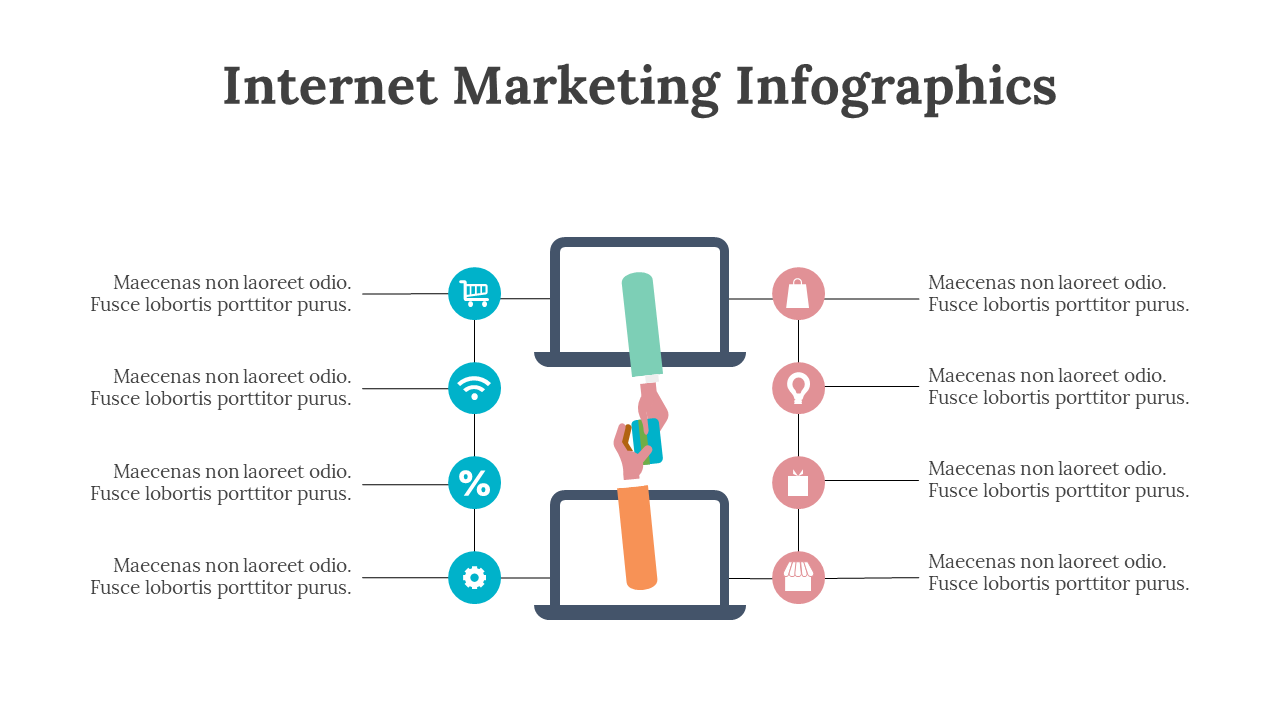 Internet Marketing Infographics

Maecenas non laoreet odio. Fusce lobortis porttitor purus.

Maecenas non laoreet odio. Fusce lobortis porttitor purus.

Maecenas non laoreet odio. Fusce lobortis porttitor purus.

Maecenas non laoreet odio. Fusce lobortis porttitor purus.

%

Maecenas non laoreet odio. Fusce lobortis porttitor purus.

Maecenas non laoreet odio. Fusce lobortis porttitor purus.

Maecenas non laoreet odio. Fusce lobortis porttitor purus.

Maecenas non laoreet odio. Fusce lobortis porttitor purus.