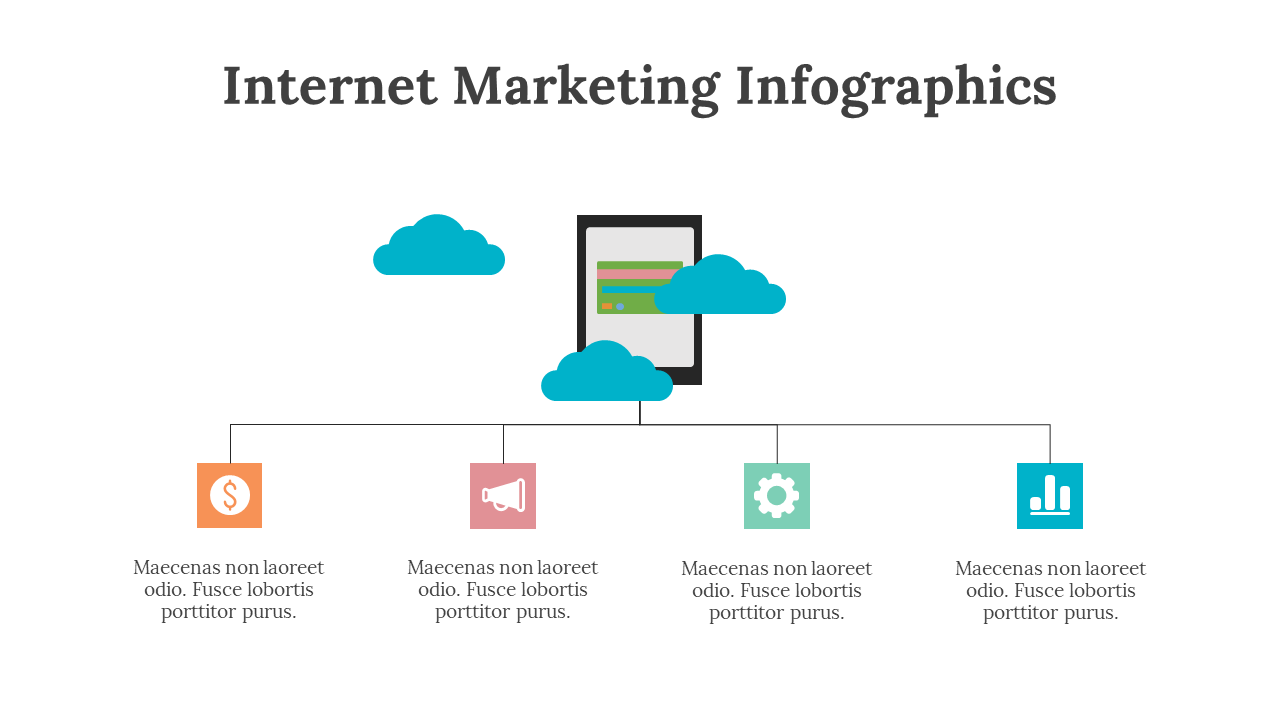 Internet Marketing Infographics

Maecenas non laoreet odio. Fusce lobortis porttitor purus.

Maecenas non laoreet odio. Fusce lobortis porttitor purus.

Maecenas non laoreet odio. Fusce lobortis porttitor purus.

Maecenas non laoreet odio. Fusce lobortis porttitor purus.