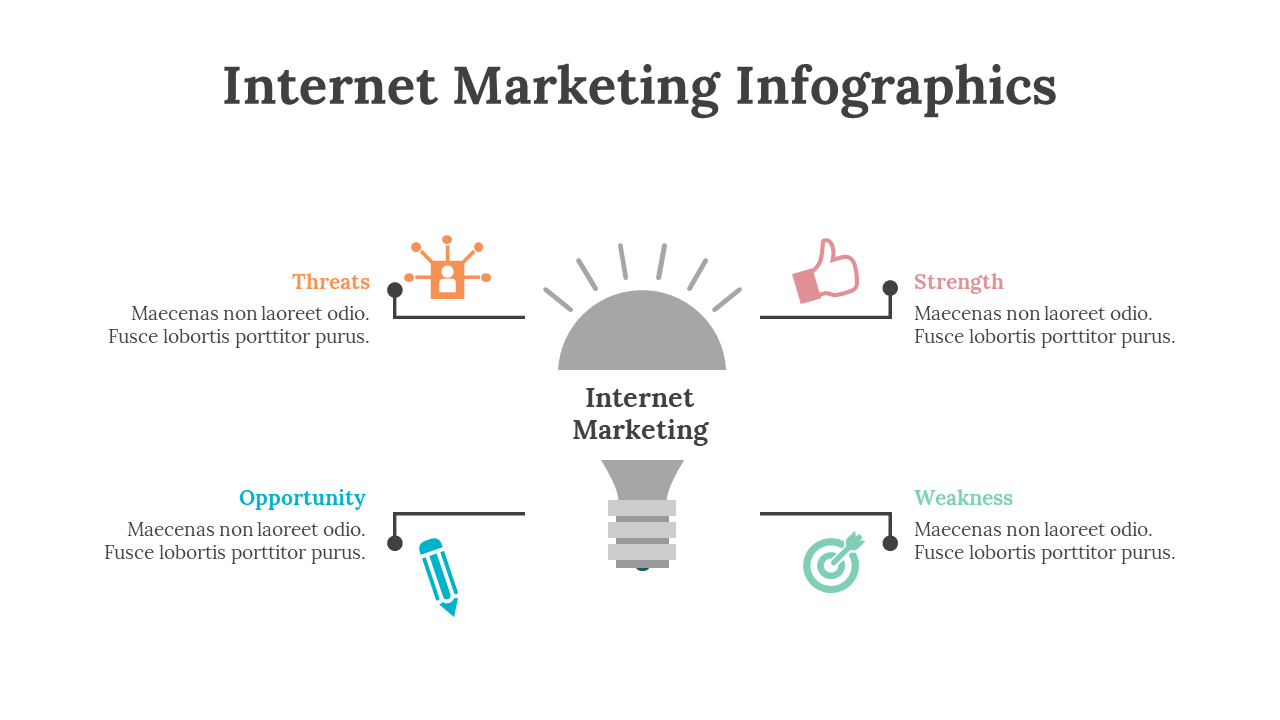 Internet Marketing Infographics

Threats
Maecenas non laoreet odio. Fusce lobortis porttitor purus.

Strength
Maecenas non laoreet odio. Fusce lobortis porttitor purus.

Internet Marketing

Opportunity
Maecenas non laoreet odio. Fusce lobortis porttitor purus.

Weakness
Maecenas non laoreet odio. Fusce lobortis porttitor purus.