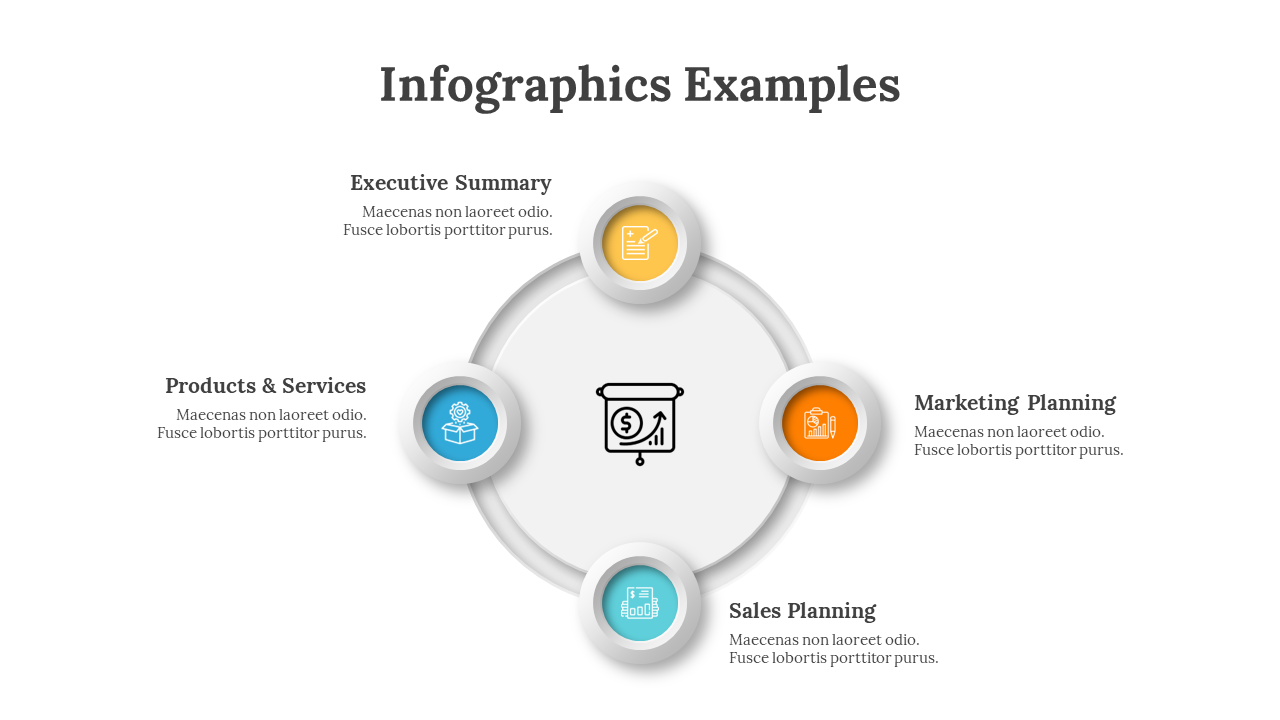 Infographics Examples

Executive Summary
Maecenas non laoreet odio. Fusce lobortis porttitor purus.

Products & Services
Maecenas non laoreet odio. Fusce lobortis porttitor purus.

Marketing Planning
Maecenas non laoreet odio. Fusce lobortis porttitor purus.

Sales Planning
Maecenas non laoreet odio. Fusce lobortis porttitor purus.