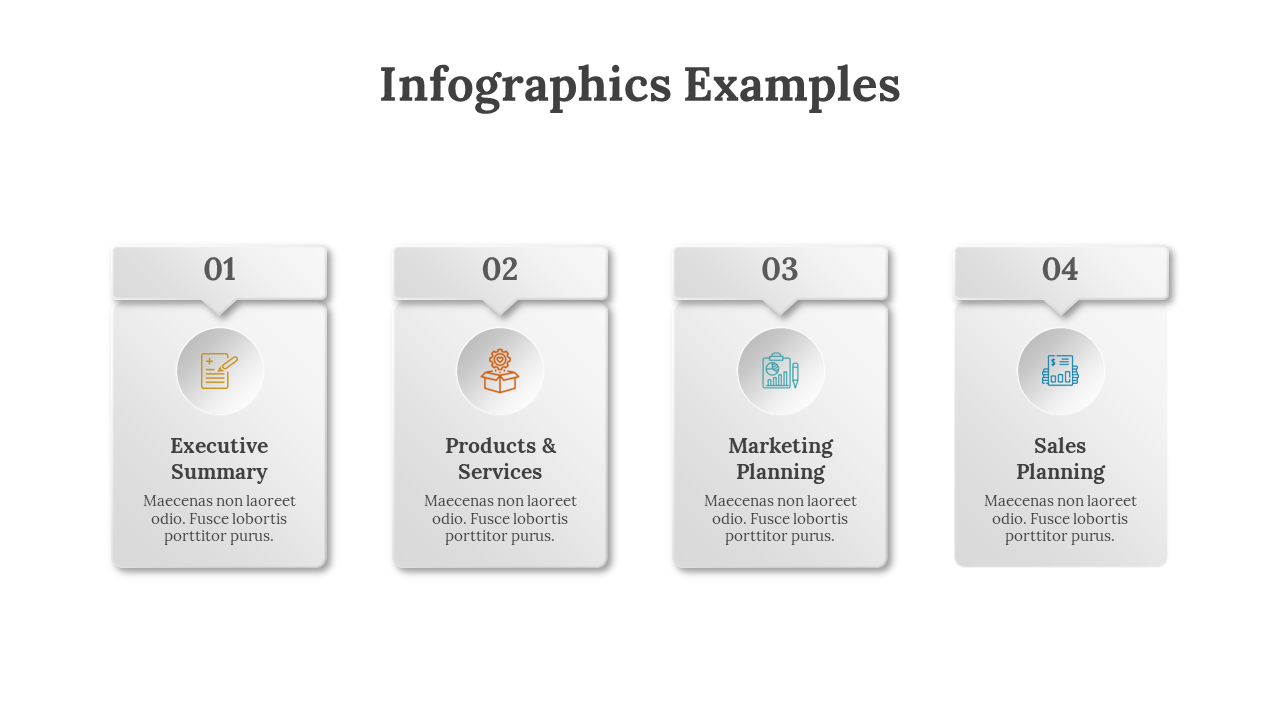 Infographics Examples

01

Executive Summary

Maecenas non laoreet odio. Fusce lobortis porttitor purus.

02

Products & Services

Maecenas non laoreet odio. Fusce lobortis porttitor purus.

03

Marketing Planning

Maecenas non laoreet odio. Fusce lobortis porttitor purus.

04

Sales Planning

Maecenas non laoreet odio. Fusce lobortis porttitor purus.