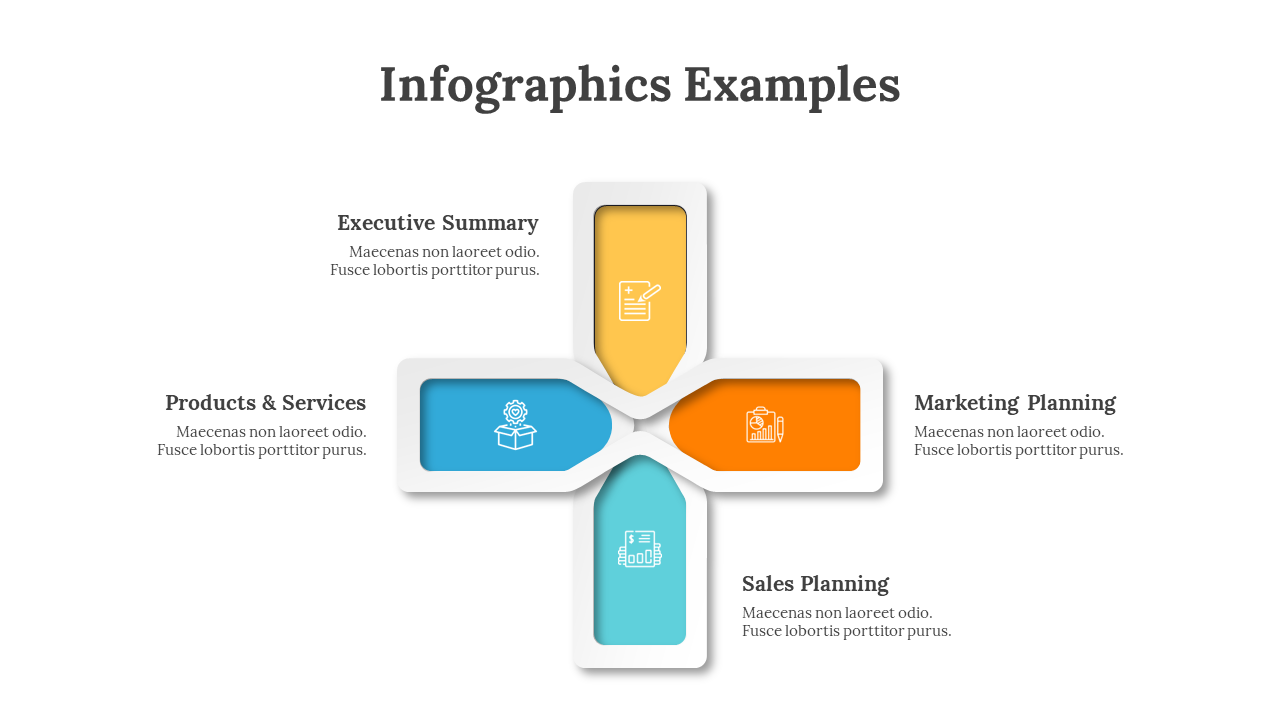 Infographics Examples

Executive Summary
Maecenas non laoreet odio. Fusce lobortis porttitor purus.

Products & Services
Maecenas non laoreet odio. Fusce lobortis porttitor purus.

Marketing Planning
Maecenas non laoreet odio. Fusce lobortis porttitor purus.

Sales Planning
Maecenas non laoreet odio. Fusce lobortis porttitor purus.