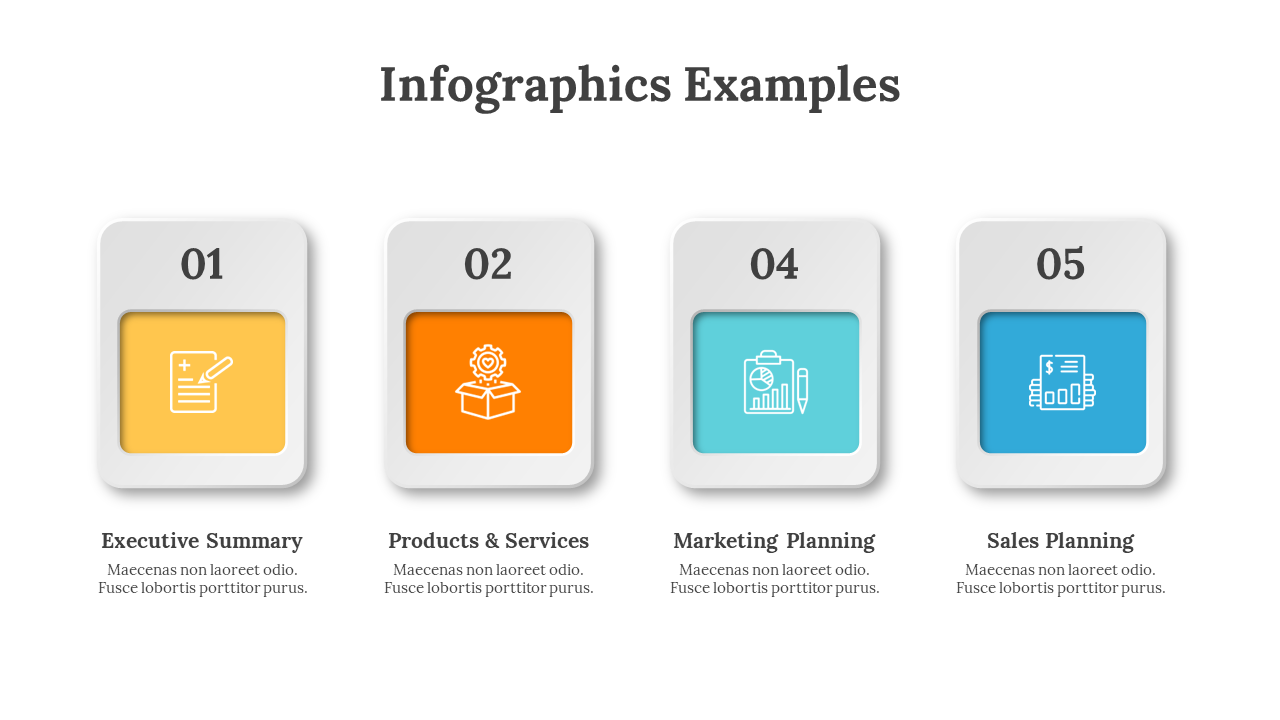 Infographics Examples

01

Executive Summary

Maecenas non laoreet odio. Fusce lobortis porttitor purus.

02

Products & Services

Maecenas non laoreet odio. Fusce lobortis porttitor purus.

04

Marketing Planning

Maecenas non laoreet odio. Fusce lobortis porttitor purus.

05

Sales Planning

Maecenas non laoreet odio. Fusce lobortis porttitor purus.