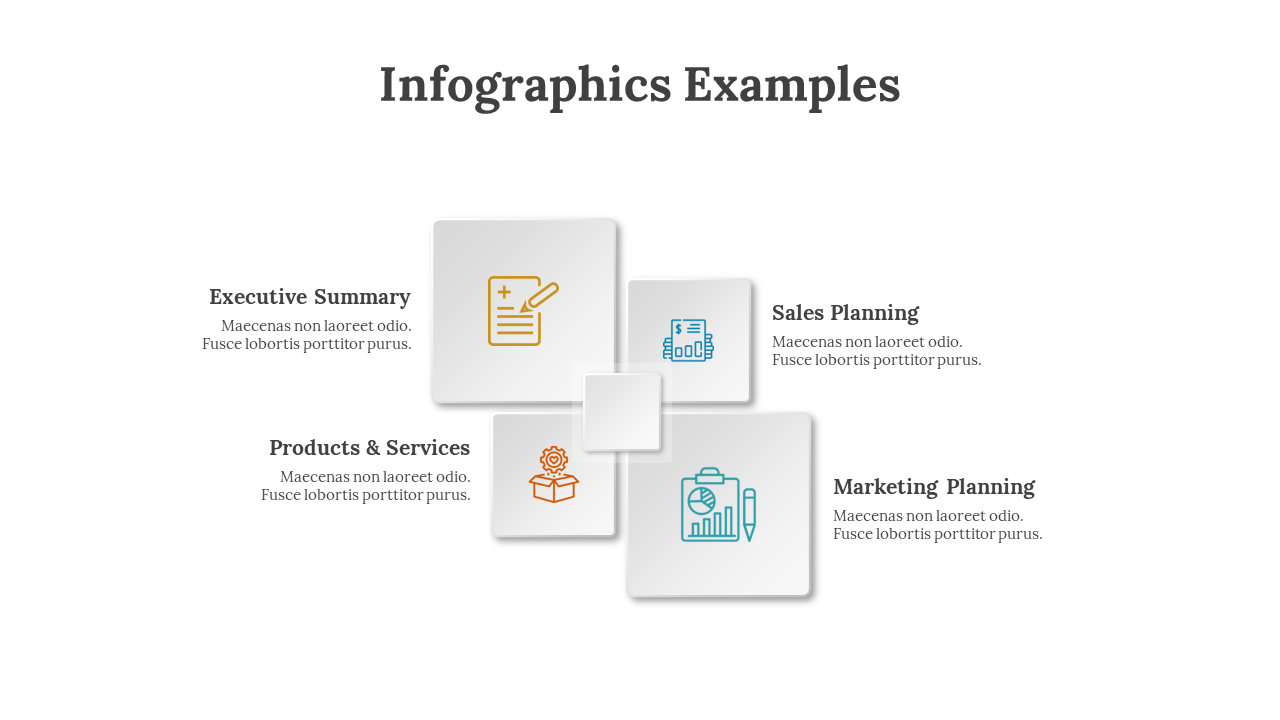 Infographics Examples

Executive Summary
Maecenas non laoreet odio.
Fusce lobortis porttitor purus.

Sales Planning
Maecenas non laoreet odio.
Fusce lobortis porttitor purus.

Products & Services
Maecenas non laoreet odio.
Fusce lobortis porttitor purus.

Marketing Planning
Maecenas non laoreet odio.
Fusce lobortis porttitor purus.