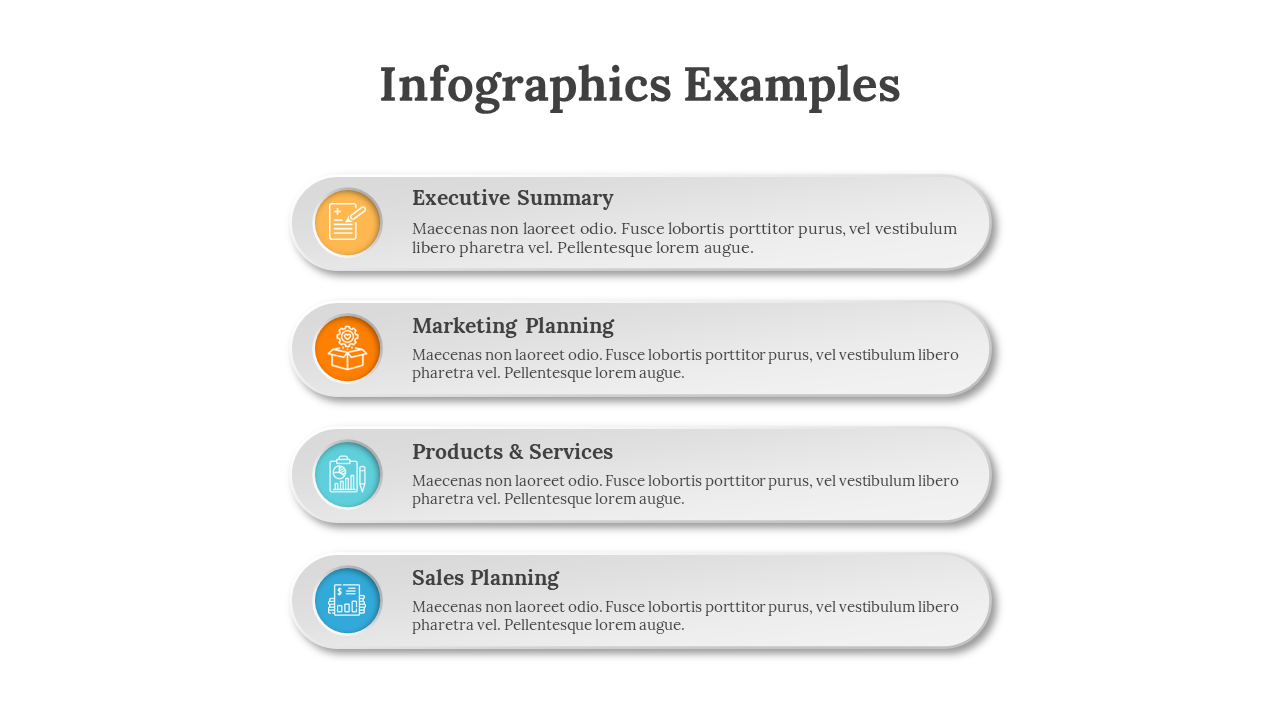 Infographics Examples

Executive Summary
Maecenas non laoreet odio. Fusce lobortis porttitor purus, vel vestibulum libero pharetra vel. Pellentesque lorem augue.

Marketing Planning
Maecenas non laoreet odio. Fusce lobortis porttitor purus, vel vestibulum libero pharetra vel. Pellentesque lorem augue.

Products & Services
Maecenas non laoreet odio. Fusce lobortis porttitor purus, vel vestibulum libero pharetra vel. Pellentesque lorem augue.

Sales Planning
Maecenas non laoreet odio. Fusce lobortis porttitor purus, vel vestibulum libero pharetra vel. Pellentesque lorem augue.