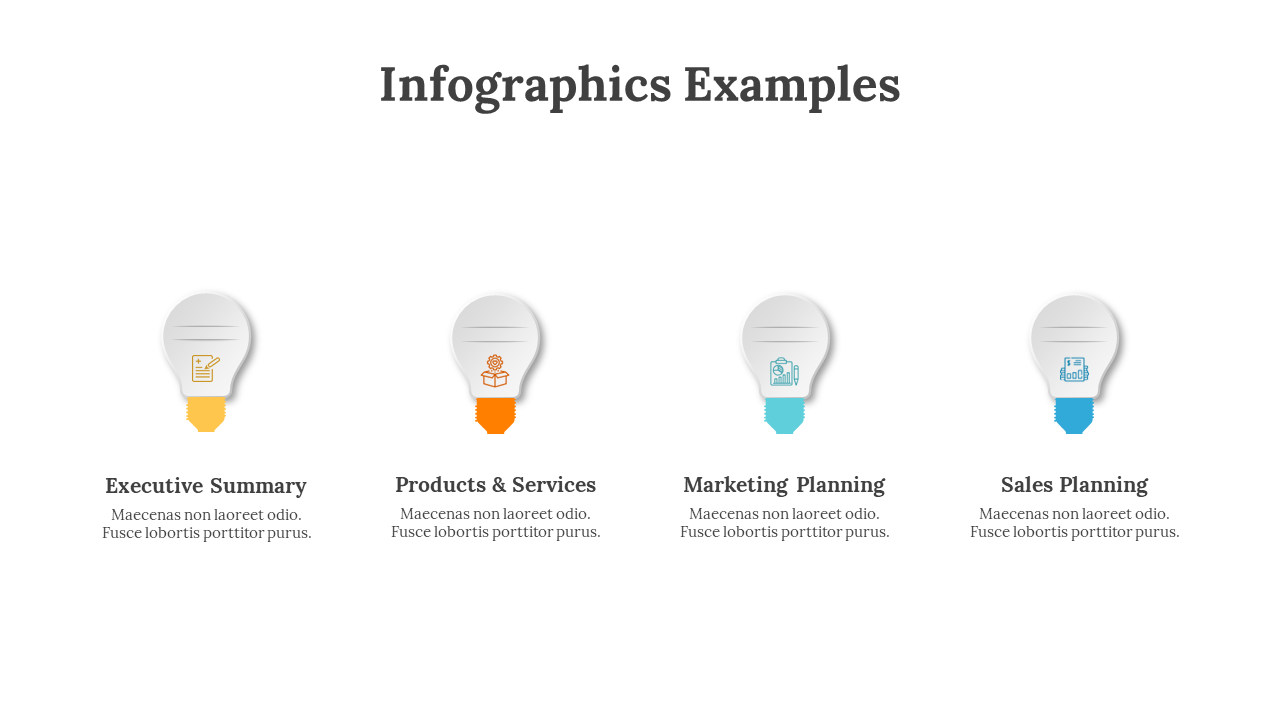 Infographics Examples

Executive Summary
Maecenas non laoreet odio. Fusce lobortis porttitor purus.

Products & Services
Maecenas non laoreet odio. Fusce lobortis porttitor purus.

Marketing Planning
Maecenas non laoreet odio. Fusce lobortis porttitor purus.

Sales Planning
Maecenas non laoreet odio. Fusce lobortis porttitor purus.