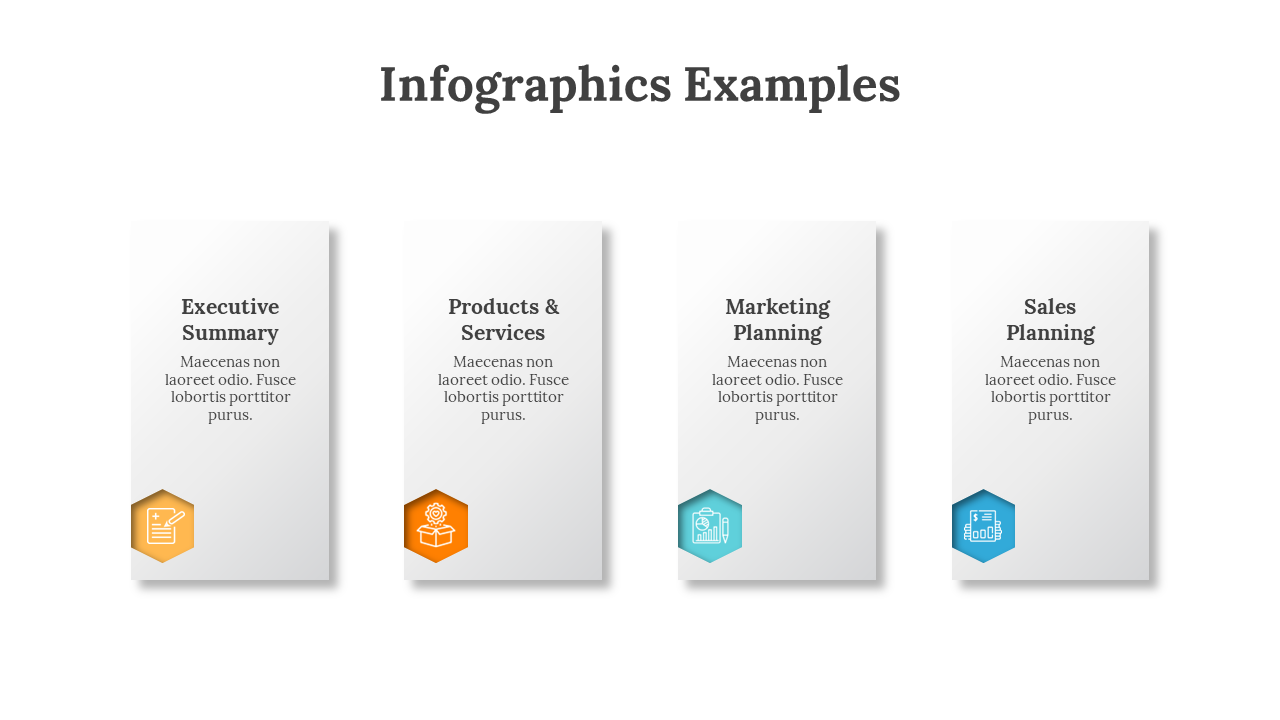 Infographics Examples

Executive Summary

Maecenas non laoreet odio. Fusce lobortis porttitor purus.

Products & Services

Maecenas non laoreet odio. Fusce lobortis porttitor purus.

Marketing Planning

Maecenas non laoreet odio. Fusce lobortis porttitor purus.

Sales Planning

Maecenas non laoreet odio. Fusce lobortis porttitor purus.