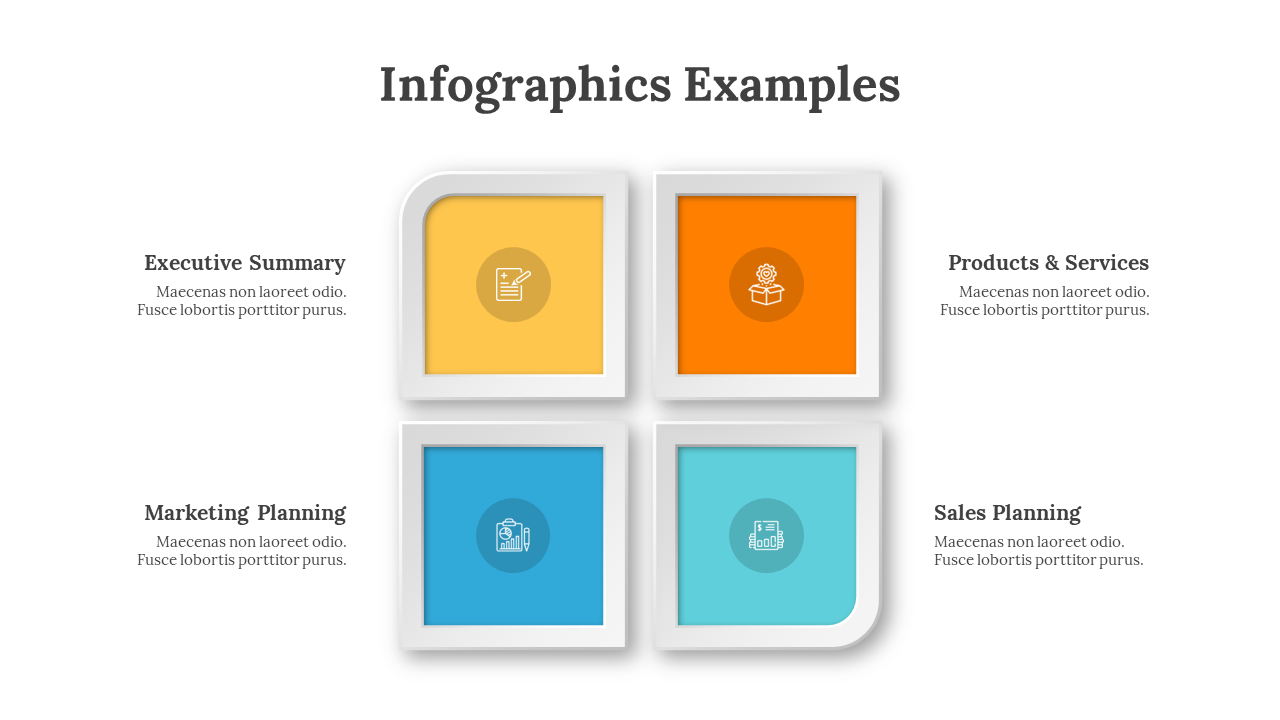 Infographics Examples

Executive Summary
Maecenas non laoreet odio. Fusce lobortis porttitor purus.

Products & Services
Maecenas non laoreet odio. Fusce lobortis porttitor purus.

Marketing Planning
Maecenas non laoreet odio. Fusce lobortis porttitor purus.

Sales Planning
Maecenas non laoreet odio. Fusce lobortis porttitor purus.