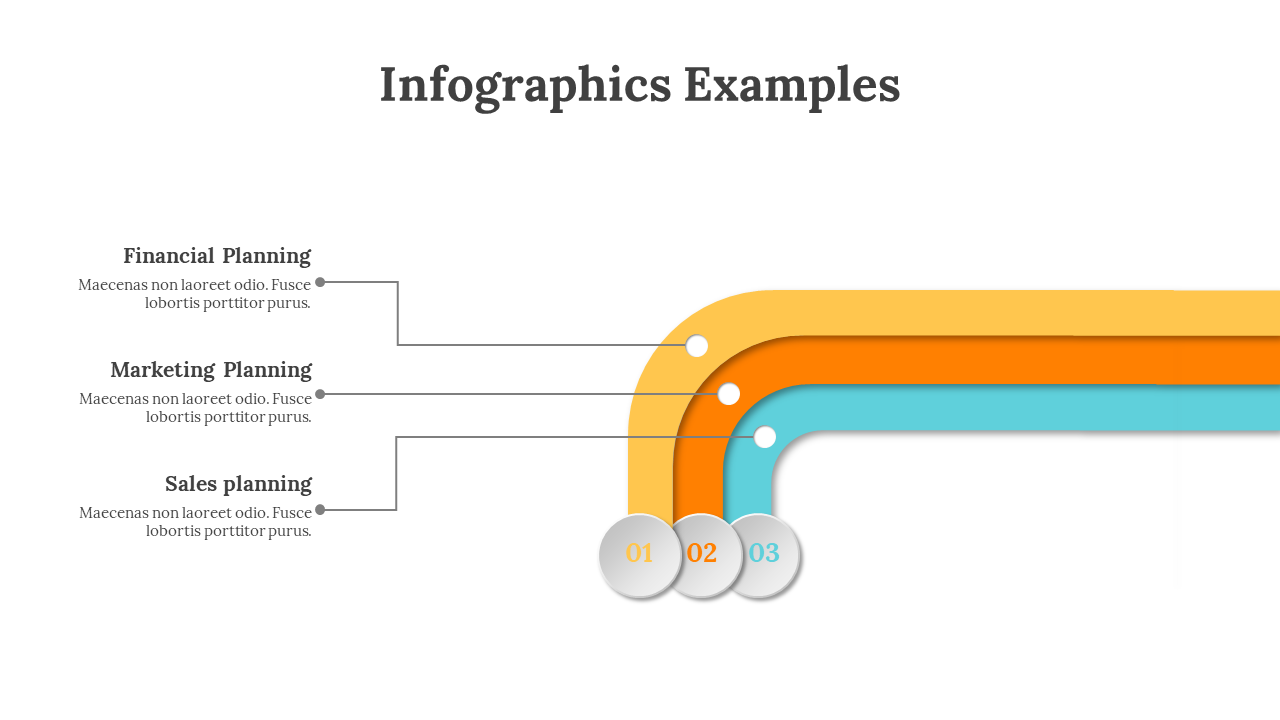 Infographics Examples

Financial Planning
Maecenas non laoreet odio. Fusce lobortis porttitor purus.

Marketing Planning
Maecenas non laoreet odio. Fusce lobortis porttitor purus.

Sales planning
Maecenas non laoreet odio. Fusce lobortis porttitor purus.

01
02
03