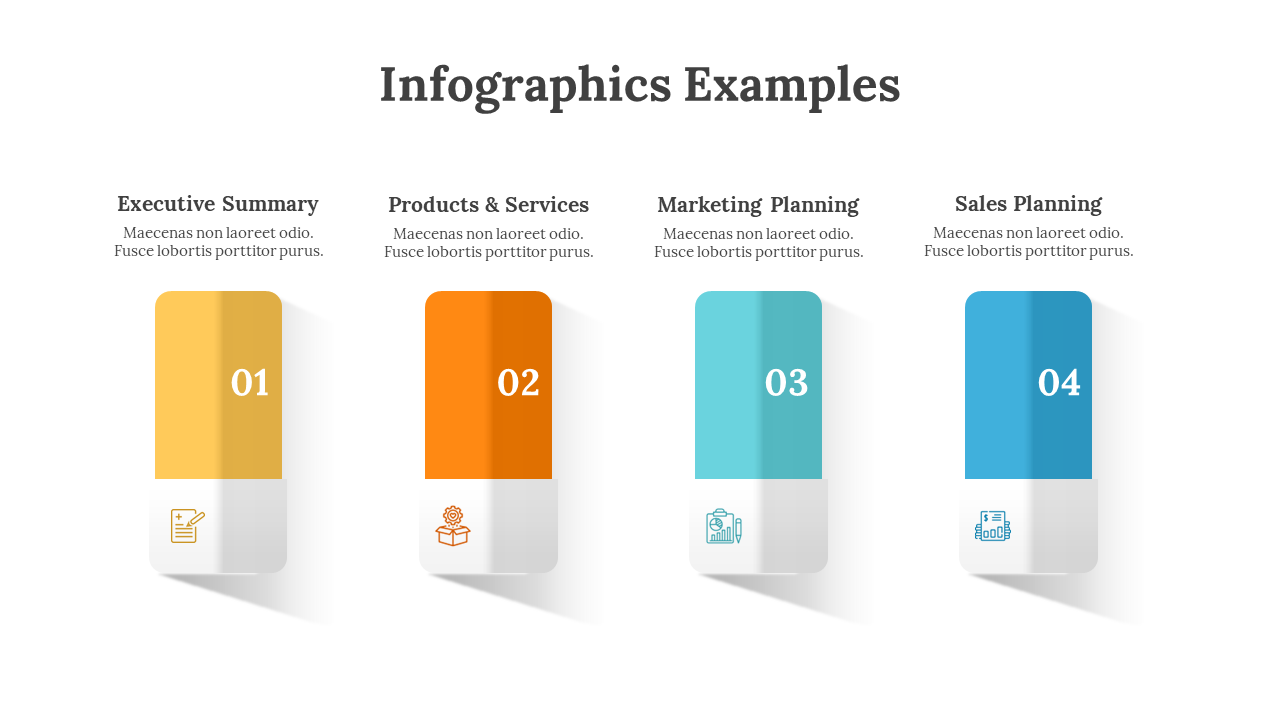 Infographics Examples

Executive Summary
Maecenas non laoreet odio. Fusce lobortis porttitor purus.

01

Products & Services
Maecenas non laoreet odio. Fusce lobortis porttitor purus.

02

Marketing Planning
Maecenas non laoreet odio. Fusce lobortis porttitor purus.

03

Sales Planning
Maecenas non laoreet odio. Fusce lobortis porttitor purus.

04