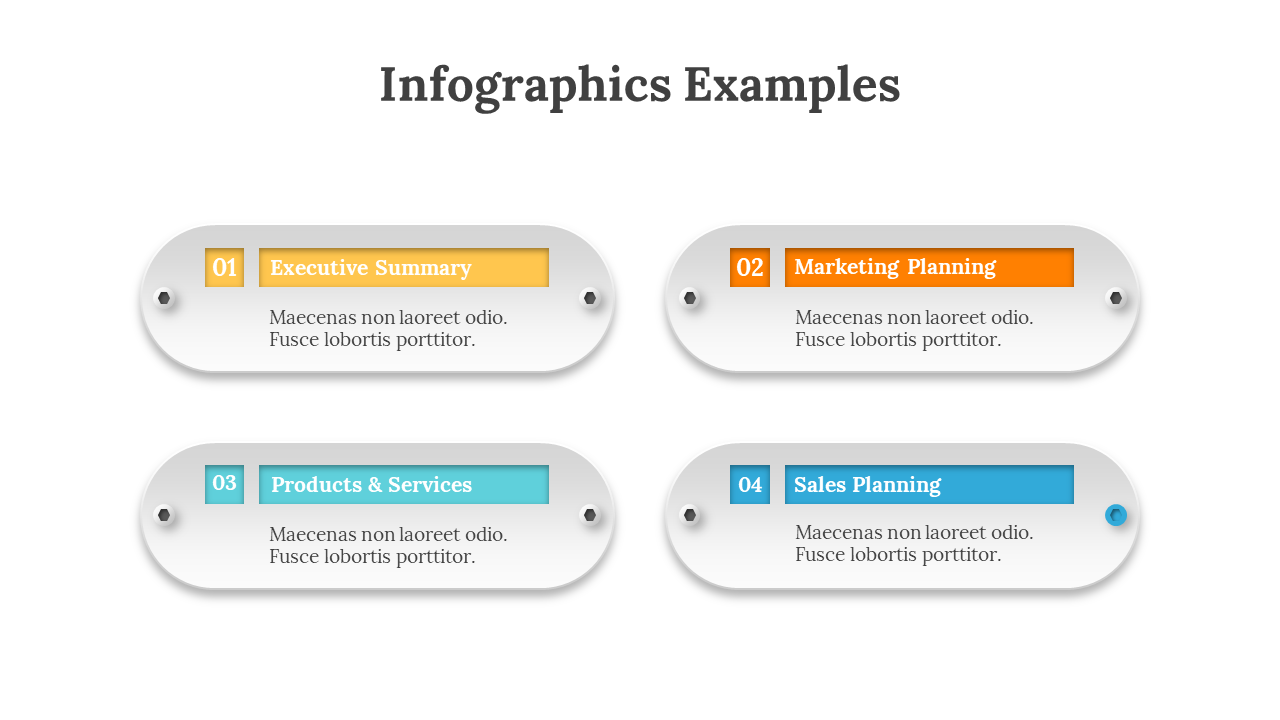 Infographics Examples

01 Executive Summary

Maecenas non laoreet odio. Fusce lobortis porttitor.

02 Marketing Planning

Maecenas non laoreet odio. Fusce lobortis porttitor.

03 Products & Services

Maecenas non laoreet odio. Fusce lobortis porttitor.

04 Sales Planning

Maecenas non laoreet odio. Fusce lobortis porttitor.