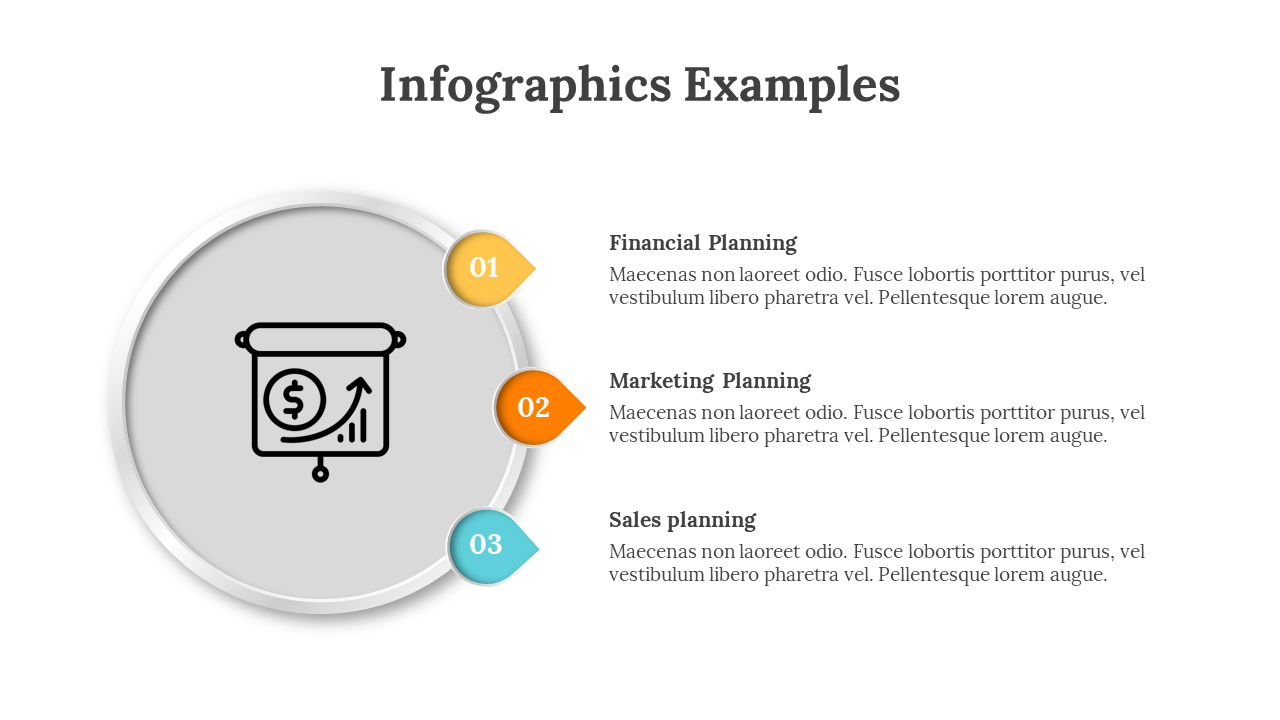 Infographics Examples

01

Financial Planning

Maecenas non laoreet odio. Fusce lobortis porttitor purus, vel vestibulum libero pharetra vel. Pellentesque lorem augue.

02

Marketing Planning

Maecenas non laoreet odio. Fusce lobortis porttitor purus, vel vestibulum libero pharetra vel. Pellentesque lorem augue.

03

Sales planning

Maecenas non laoreet odio. Fusce lobortis porttitor purus, vel vestibulum libero pharetra vel. Pellentesque lorem augue.