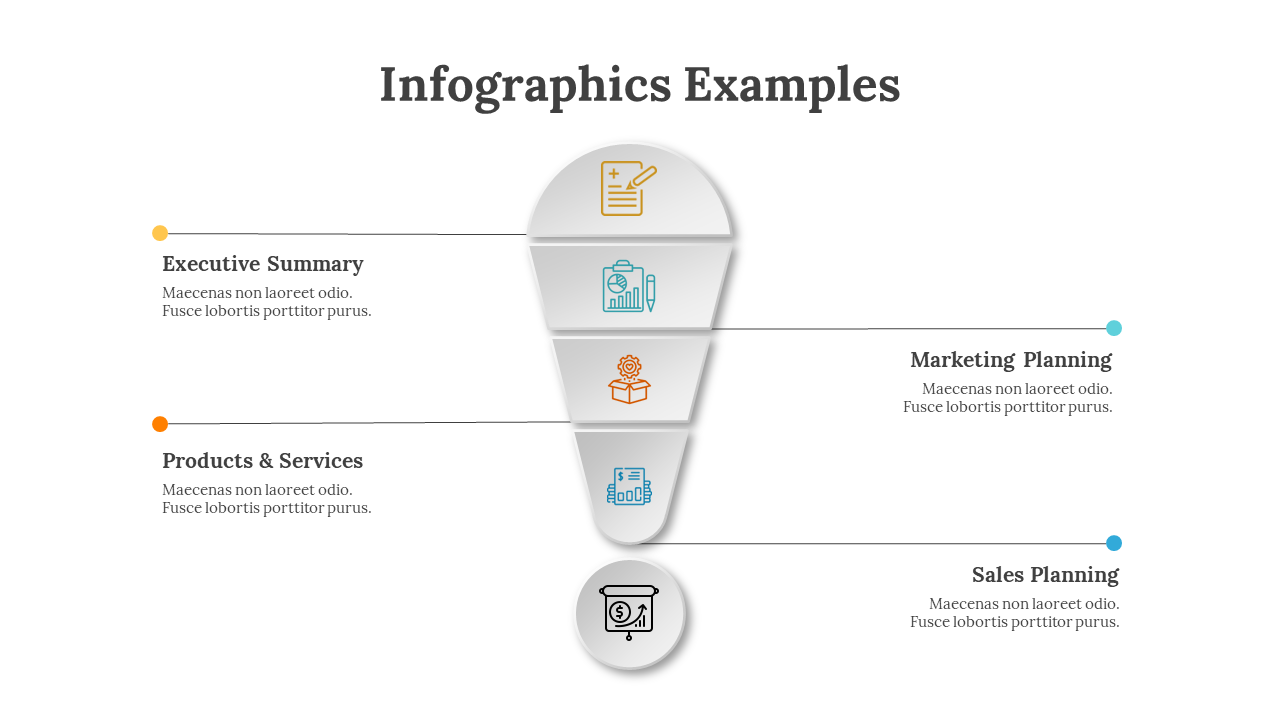 Infographics Examples

Executive Summary
Maecenas non laoreet odio. Fusce lobortis porttitor purus.

Marketing Planning
Maecenas non laoreet odio. Fusce lobortis porttitor purus.

Products & Services
Maecenas non laoreet odio. Fusce lobortis porttitor purus.

Sales Planning
Maecenas non laoreet odio. Fusce lobortis porttitor purus.