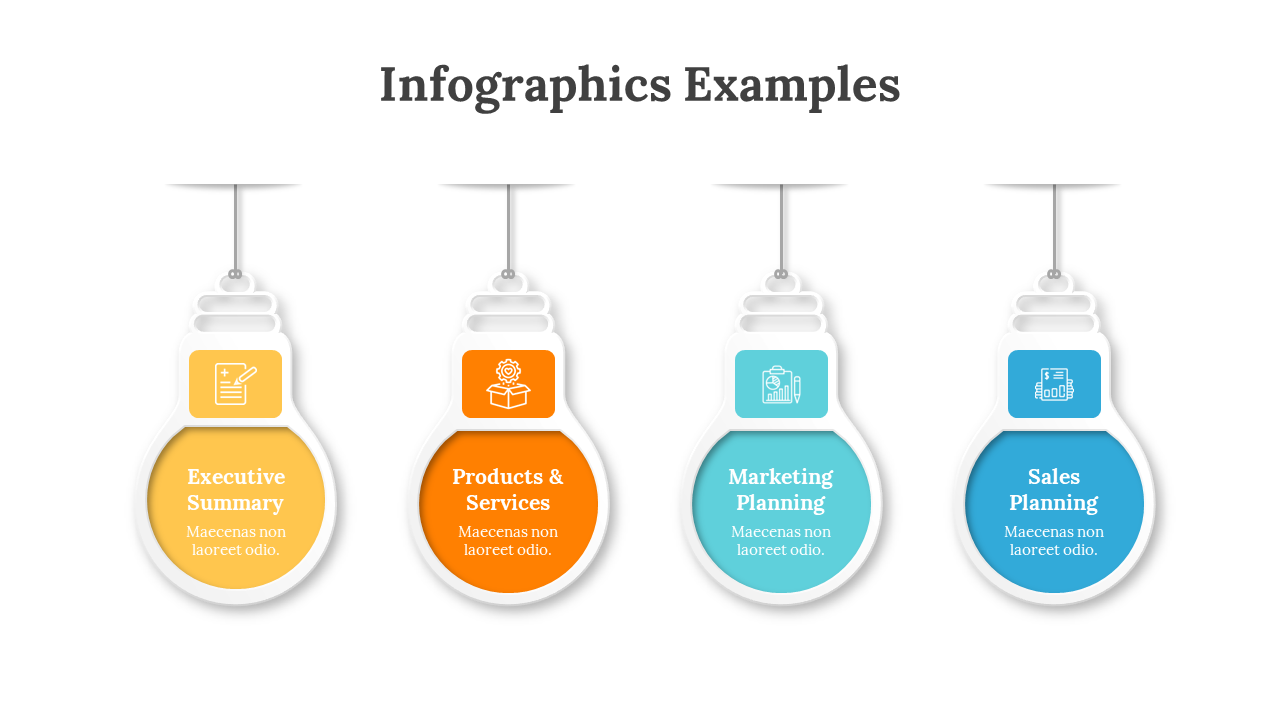 Infographics Examples

Executive Summary
Maecenas non laoreet odio.

Products & Services
Maecenas non laoreet odio.

Marketing Planning
Maecenas non laoreet odio.

Sales Planning
Maecenas non laoreet odio.