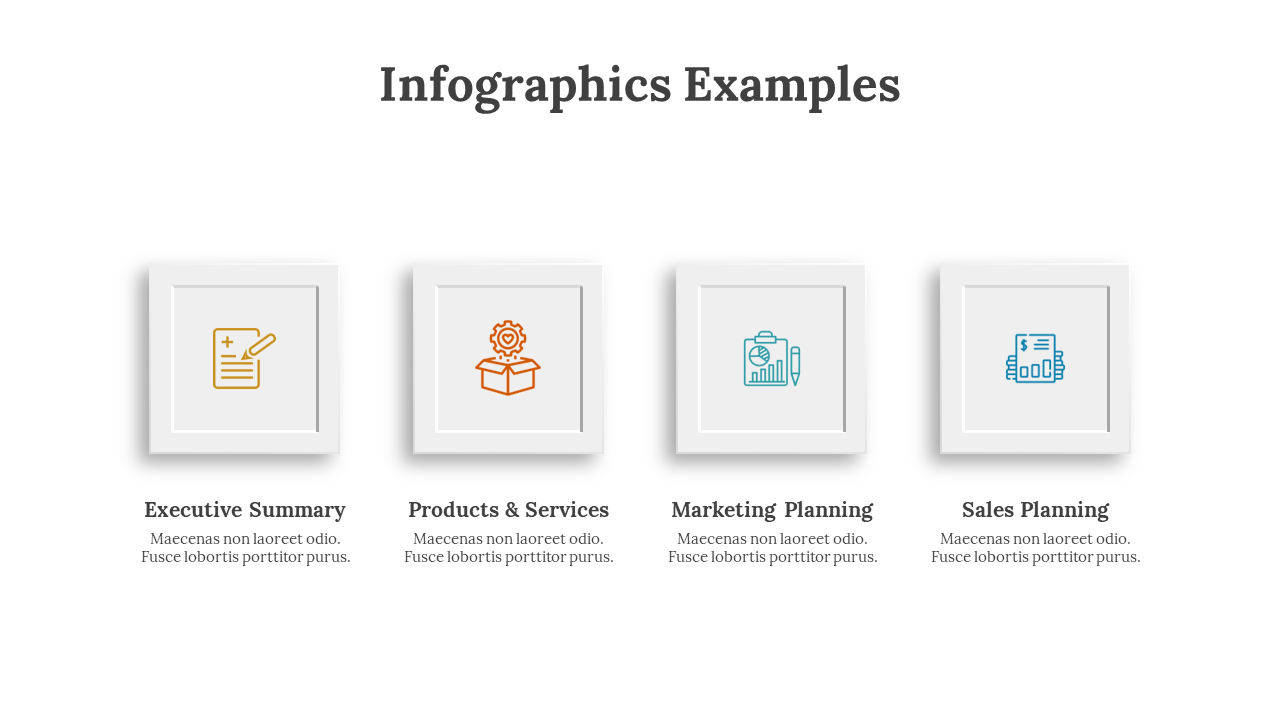 Infographics Examples

Executive Summary
Maecenas non laoreet odio. Fusce lobortis porttitor purus.

Products & Services
Maecenas non laoreet odio. Fusce lobortis porttitor purus.

Marketing Planning
Maecenas non laoreet odio. Fusce lobortis porttitor purus.

Sales Planning
Maecenas non laoreet odio. Fusce lobortis porttitor purus.